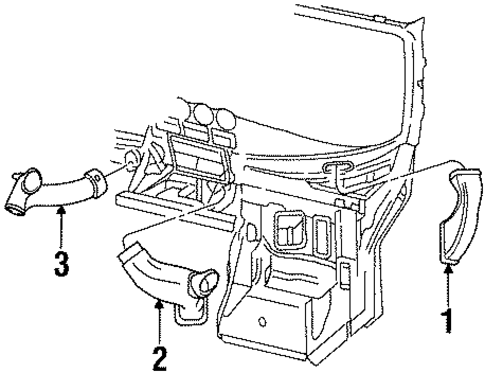 3
2
1