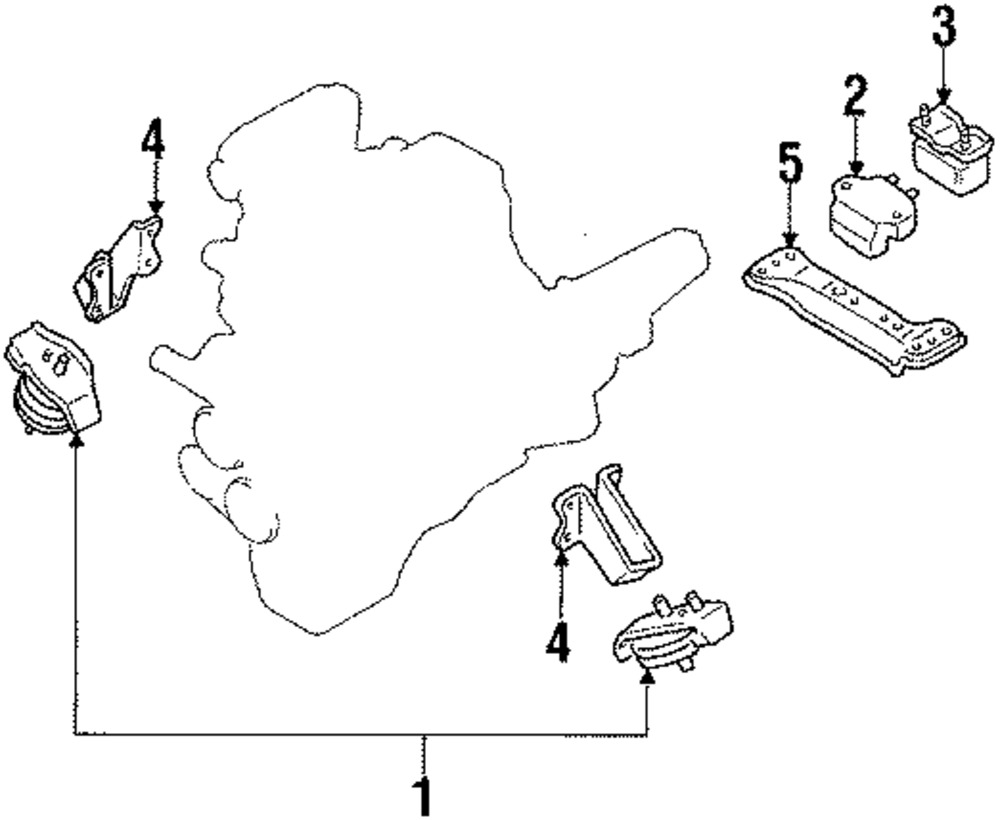 3
2
4
5
4
1