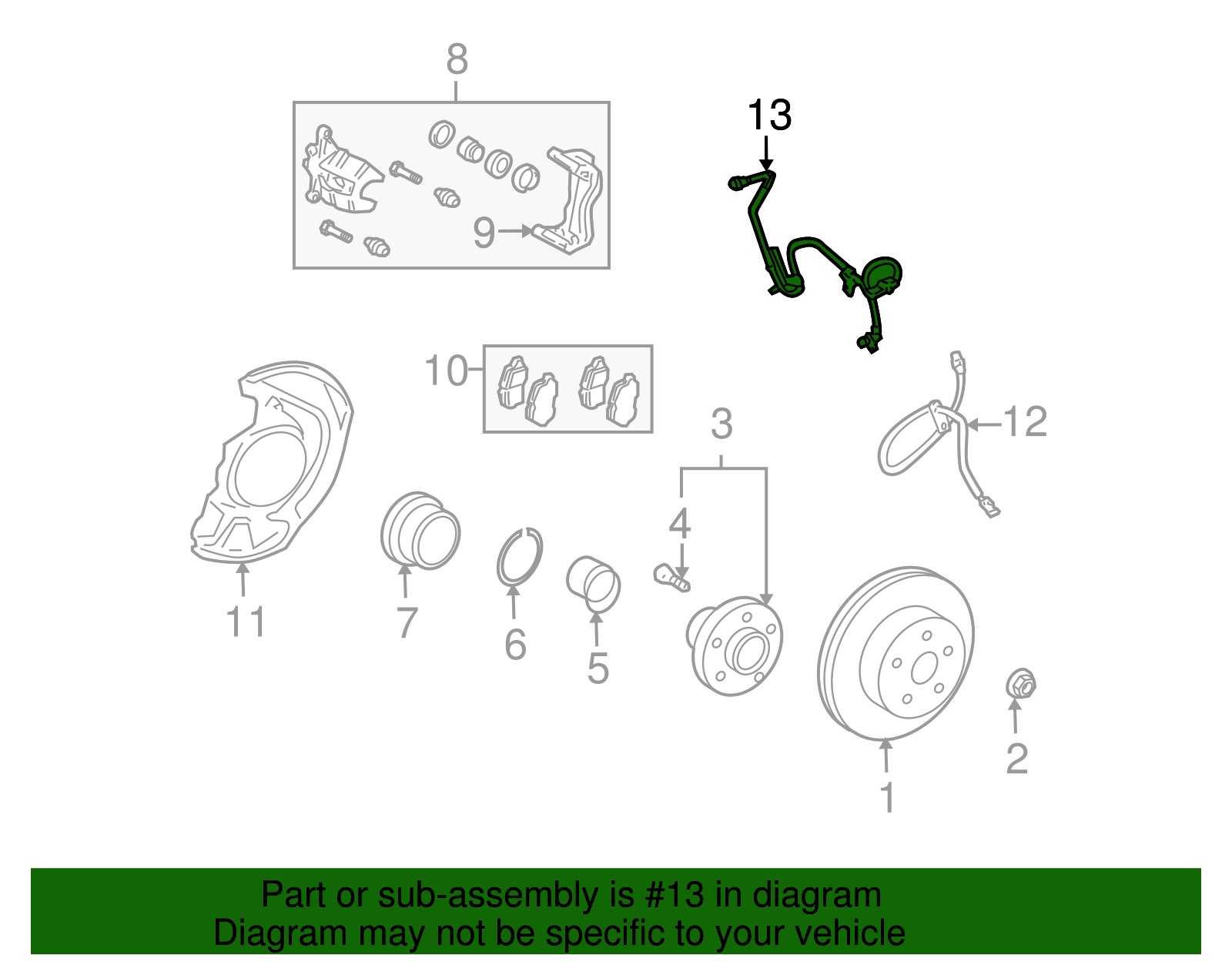 8

13

9

10

3

12

4

11

7

6

5

2

1

Part or sub-assembly is #13 in diagram
Diagram may not be specific to your vehicle