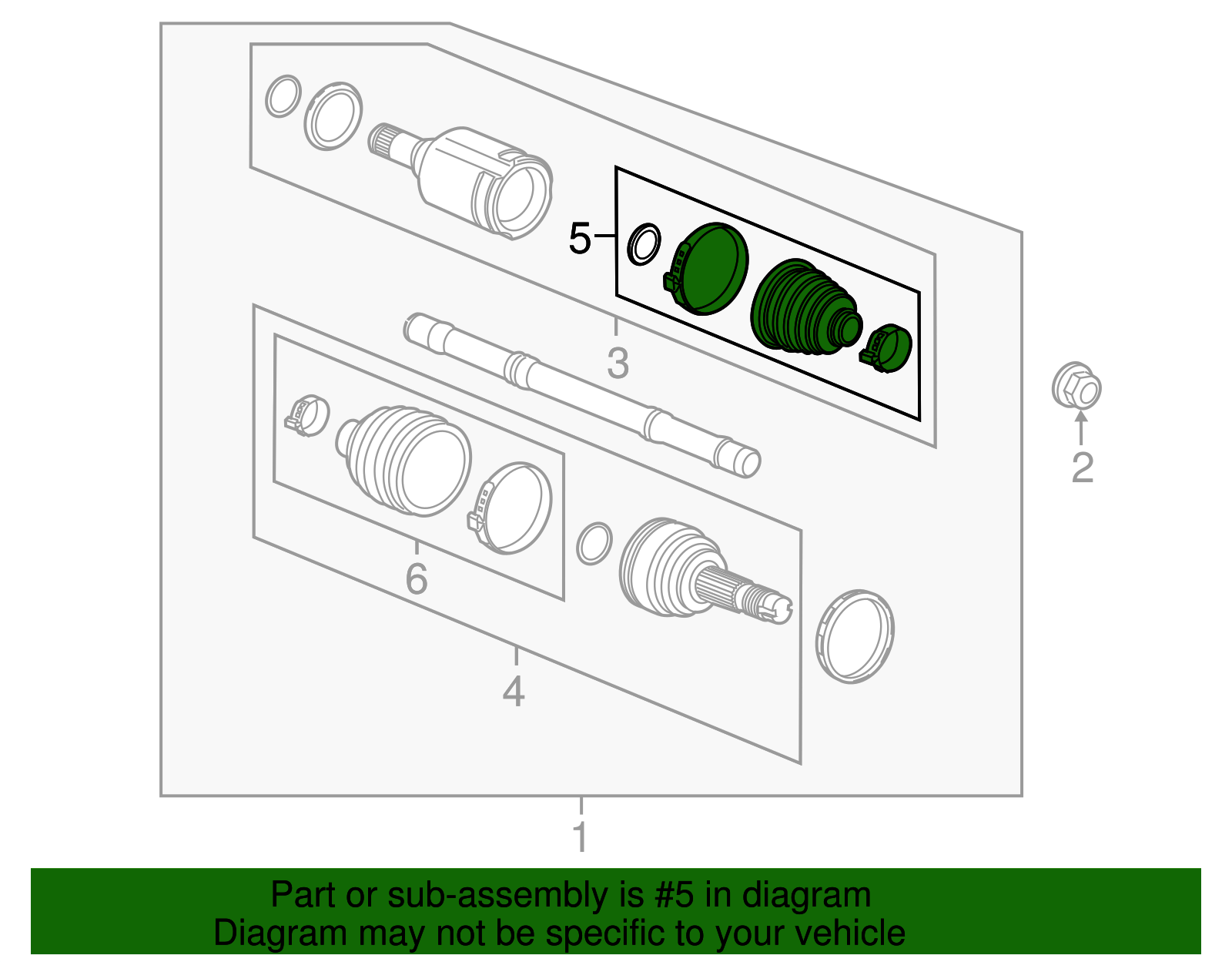 5
3
2
6
4
1

Part or sub-assembly is #5 in diagram
Diagram may not be specific to your vehicle