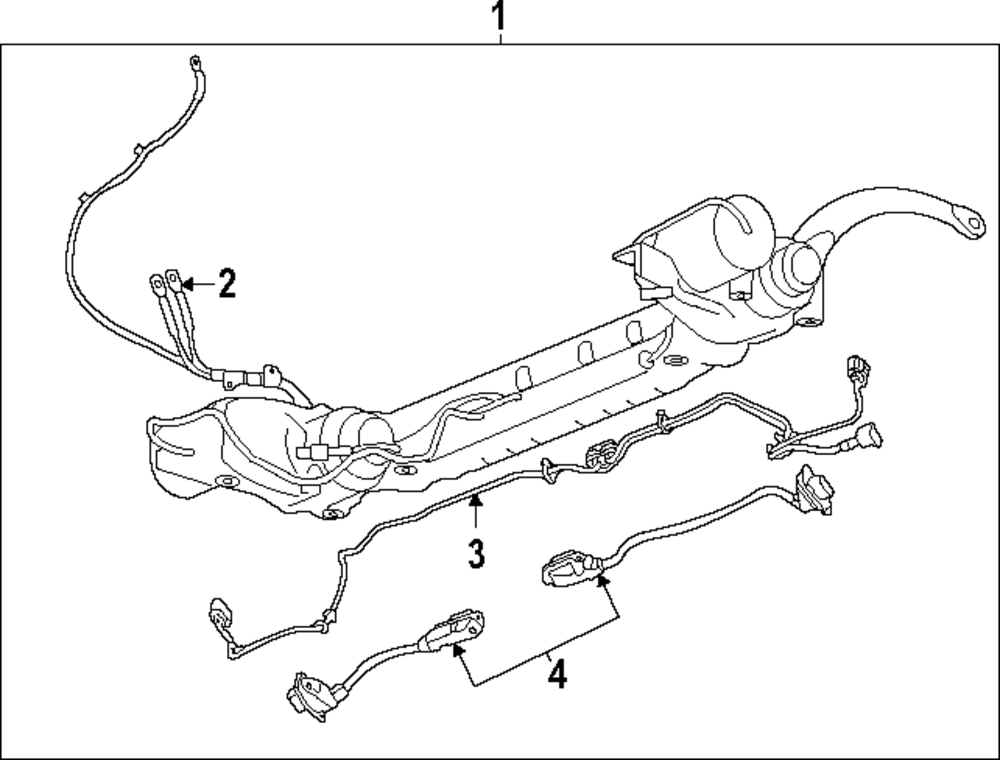 1
2
3
4