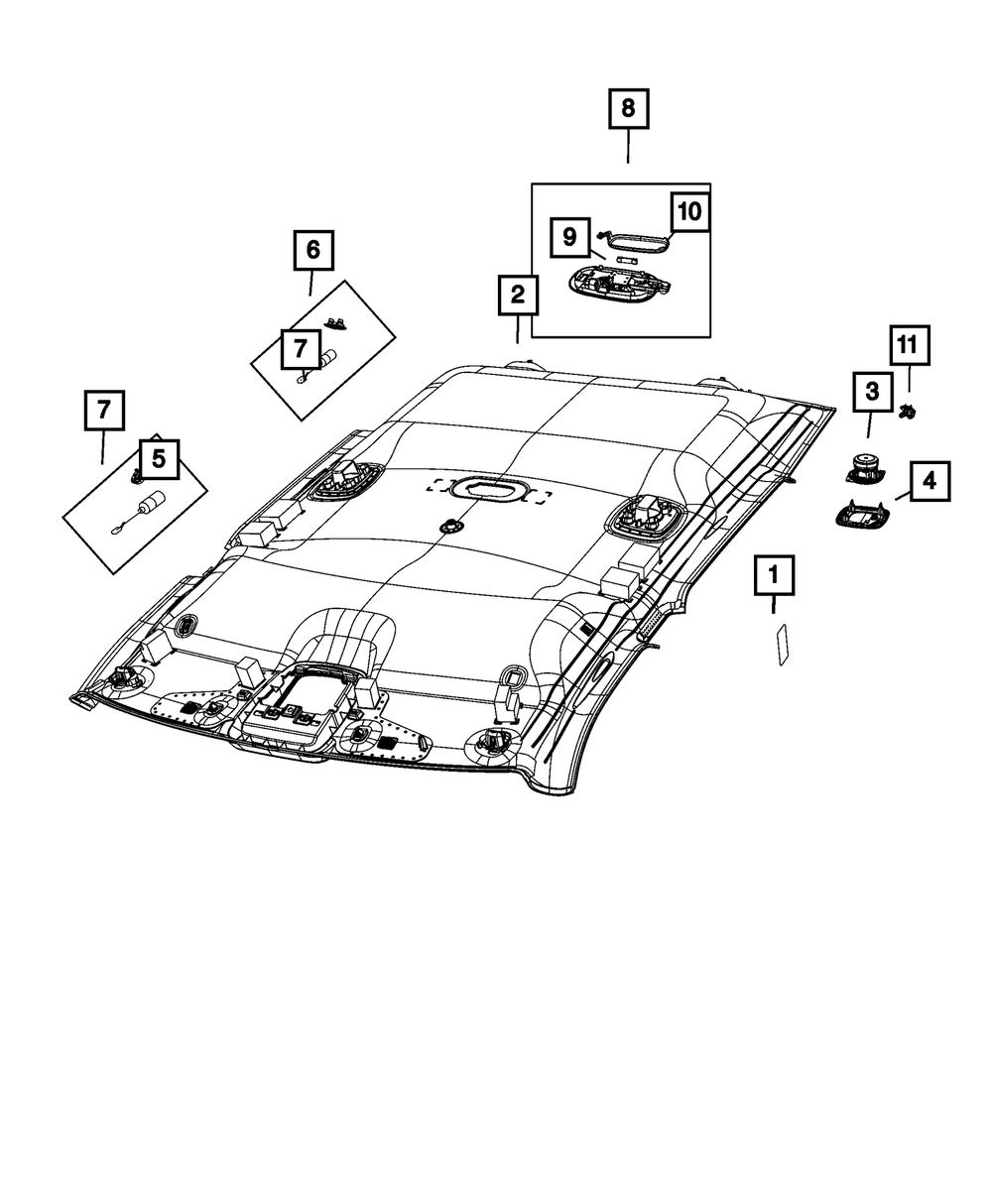 8
10
9
6
2
7
11
7
3
5
4
1