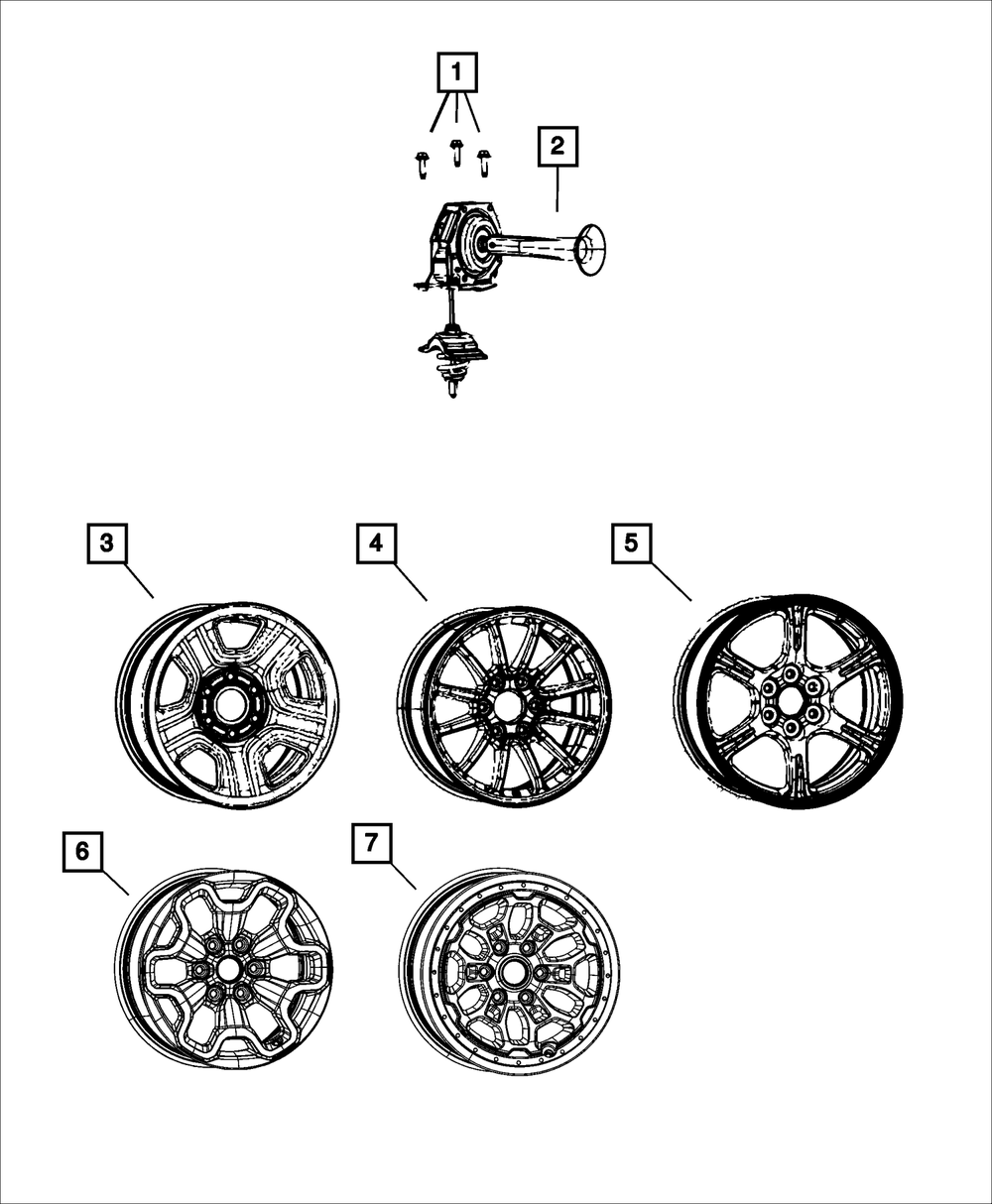 1
2
3
4
5
6
7