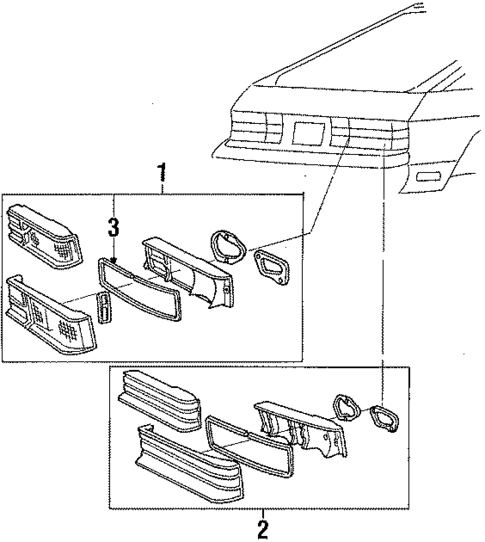 1
3
2