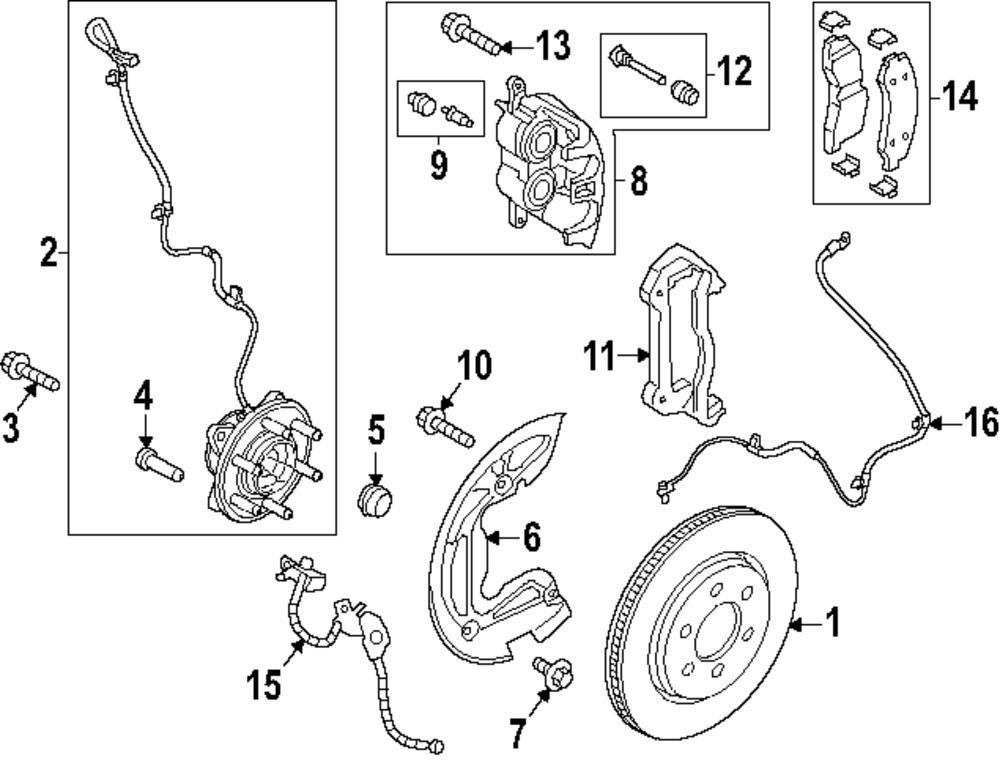 13
12
14
9
8
2
11
10
16
3
4
5
6
1
15
7