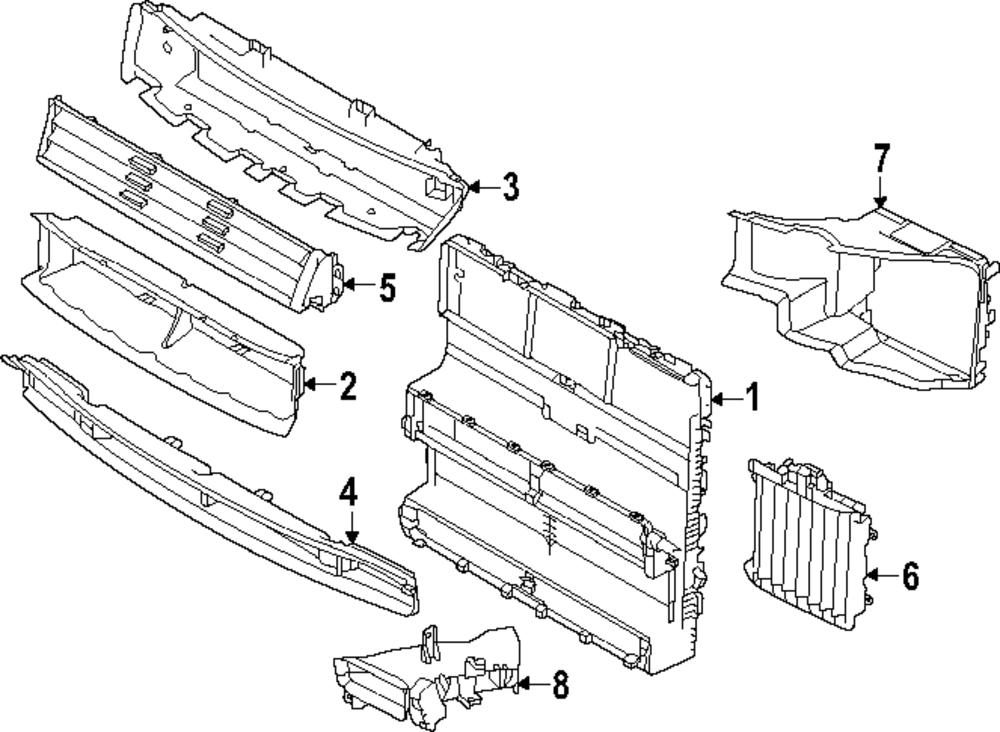 3
7
5
2
1
4
6
8