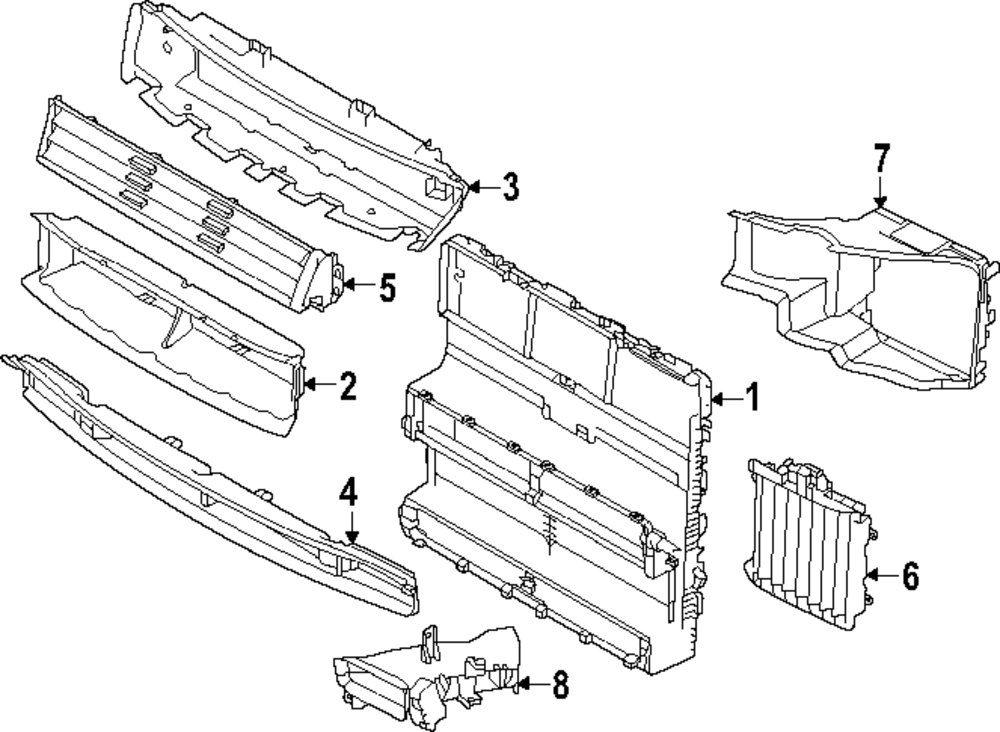 3
7
5
2
1
4
6
8