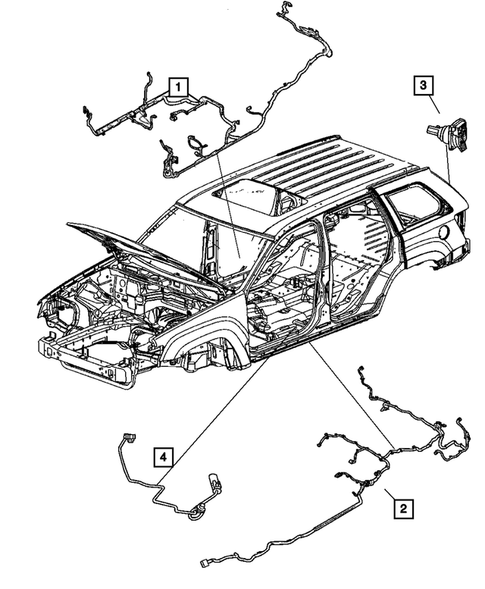 1
3
4
2