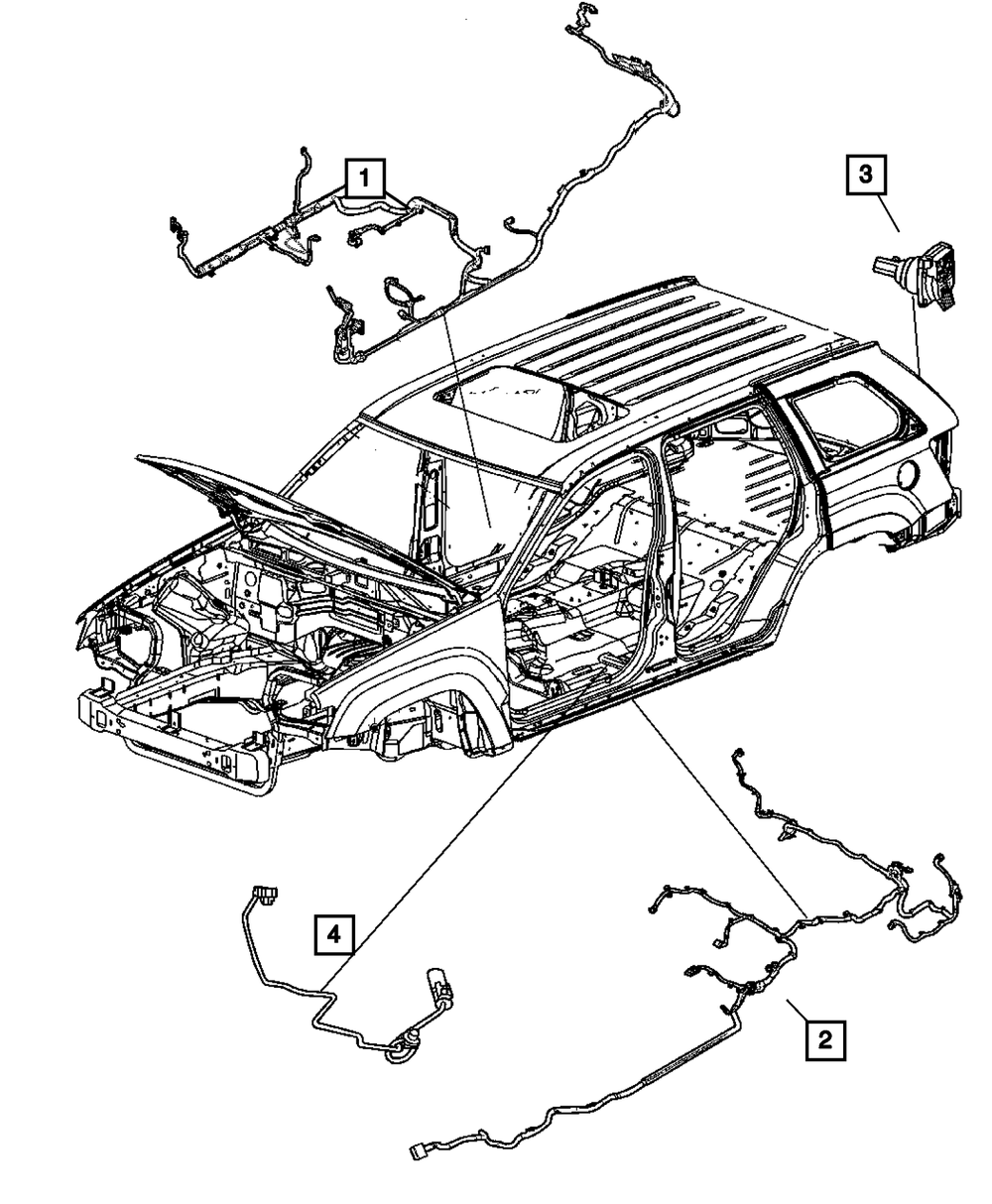 1

3

4

2