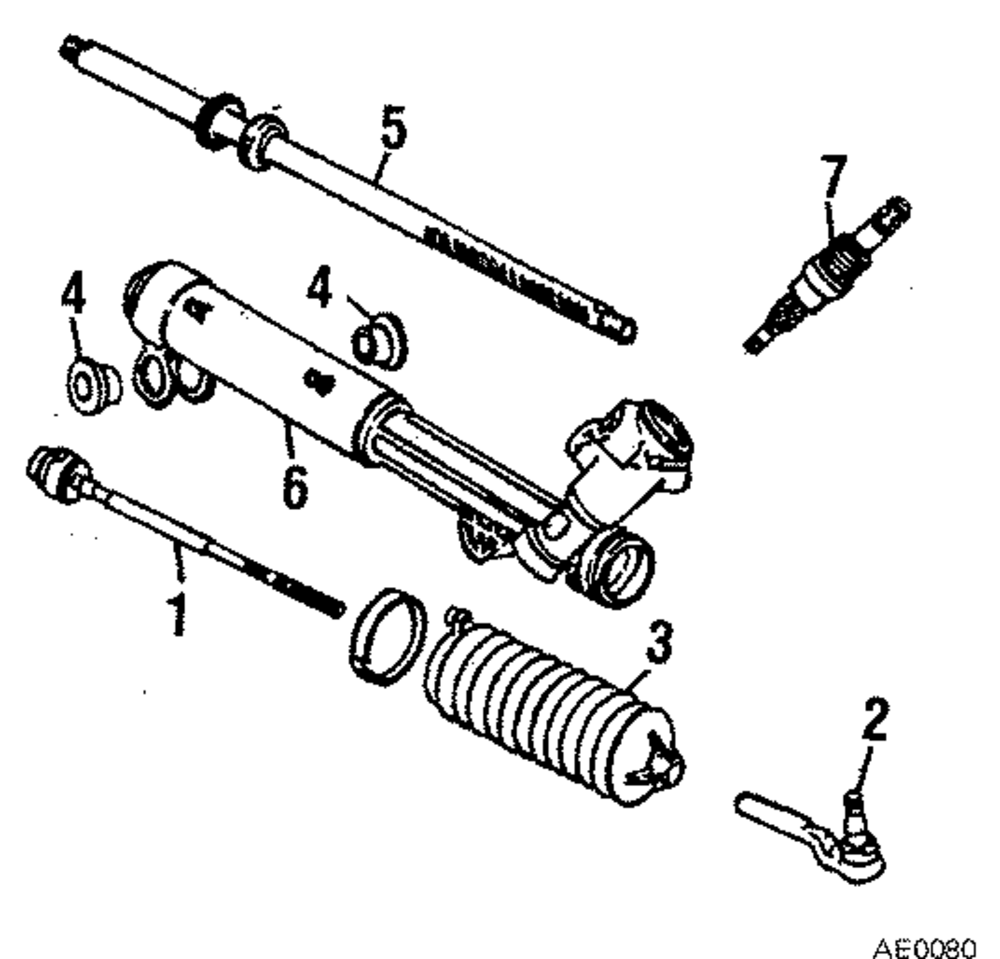 5
7
4
4
6
1
3
2
AE0080