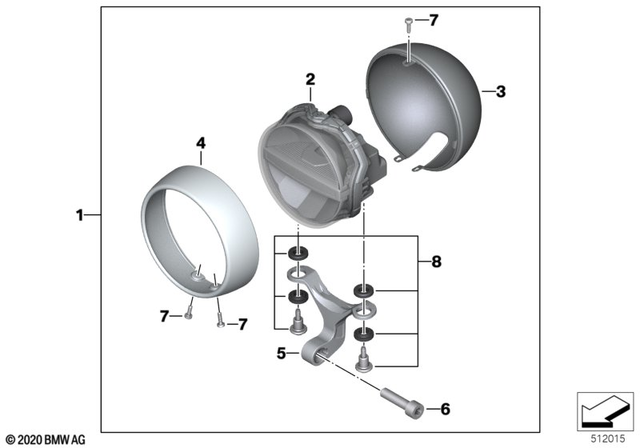 7
2
3
4
1
8
7
7
5
6
© 2020 BMW AG
512015