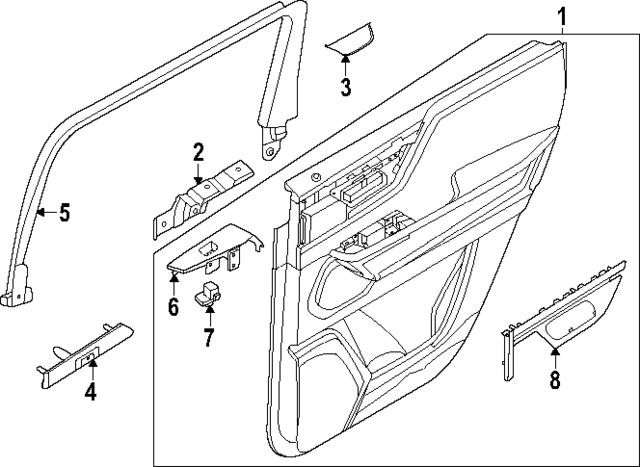 1
3
2
5
6
7
4
8