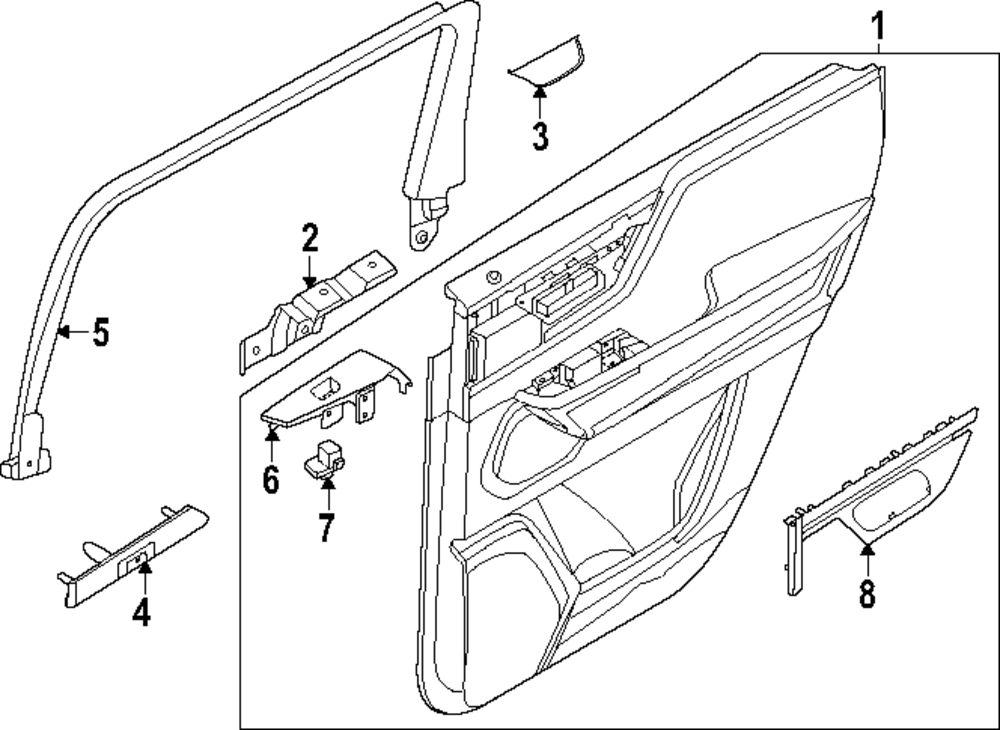 1
3
2
5
6
7
4
8