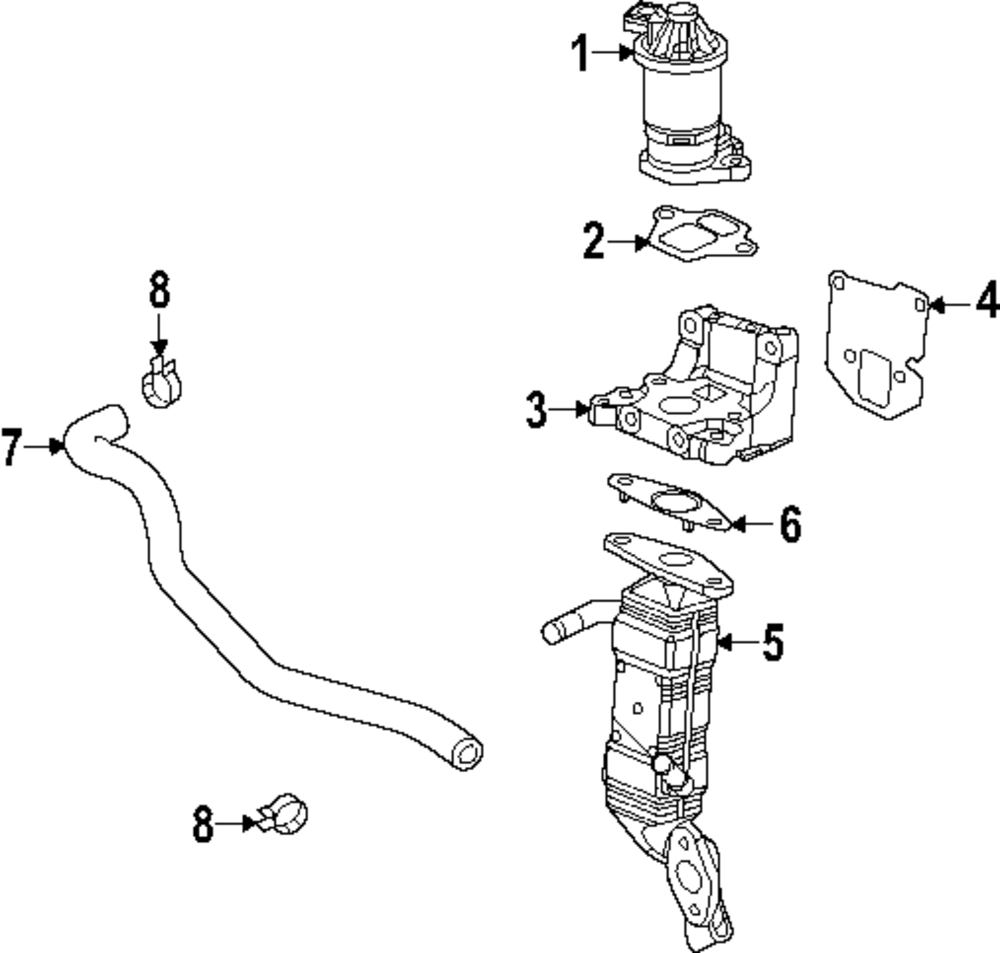 1
2
8
4
3
7
6
5
8