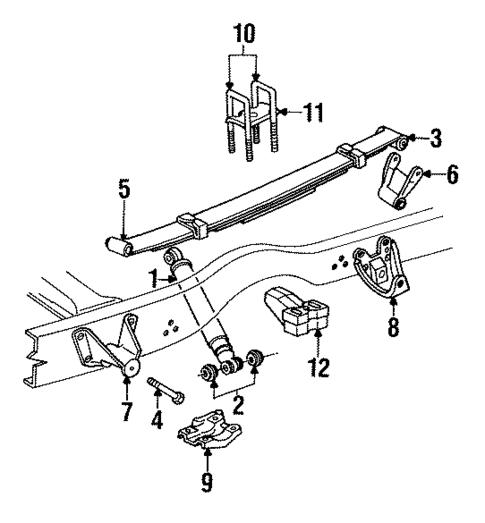 10
11
3
6
5
1
8
12
7
4
2
9