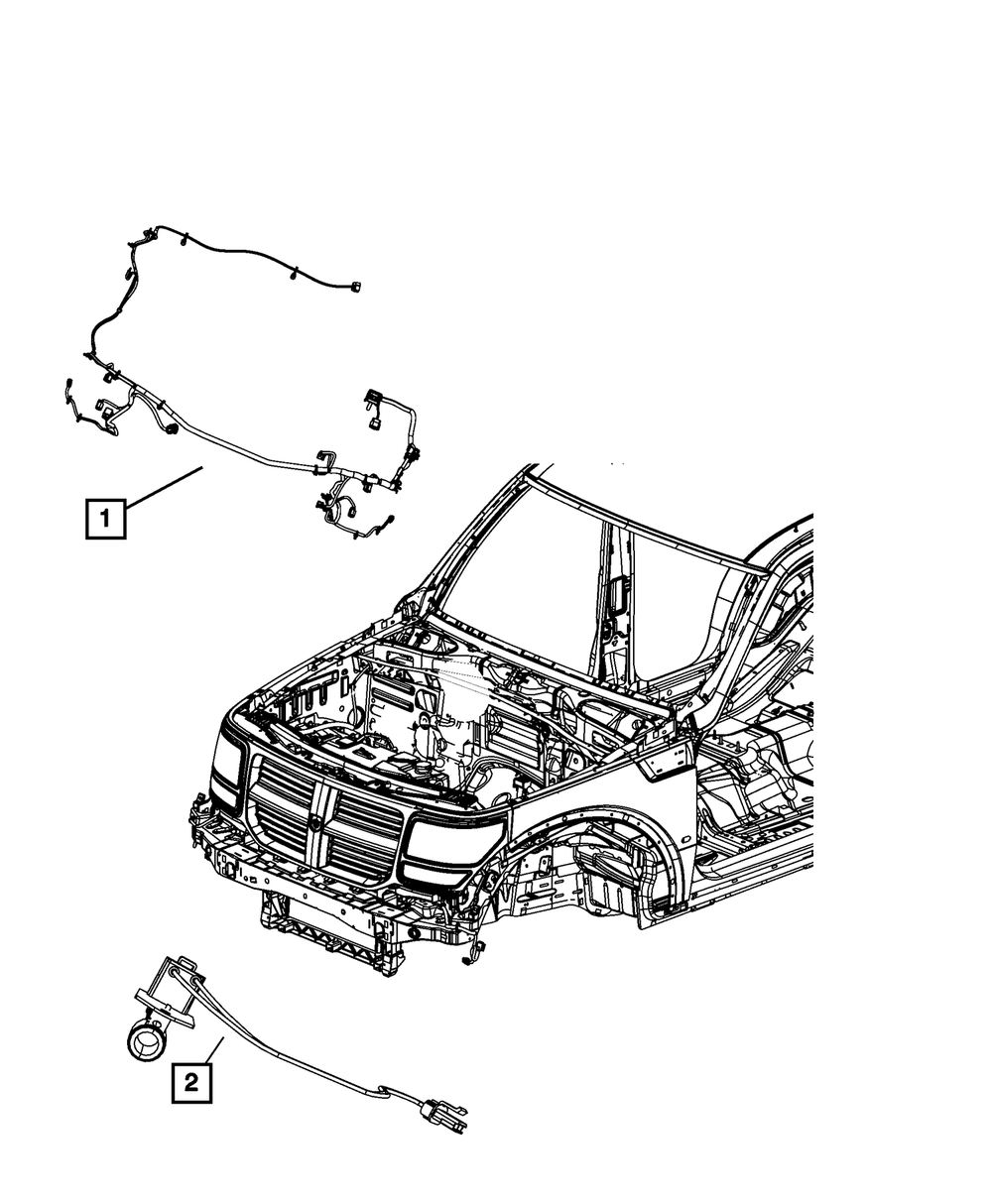 1

2