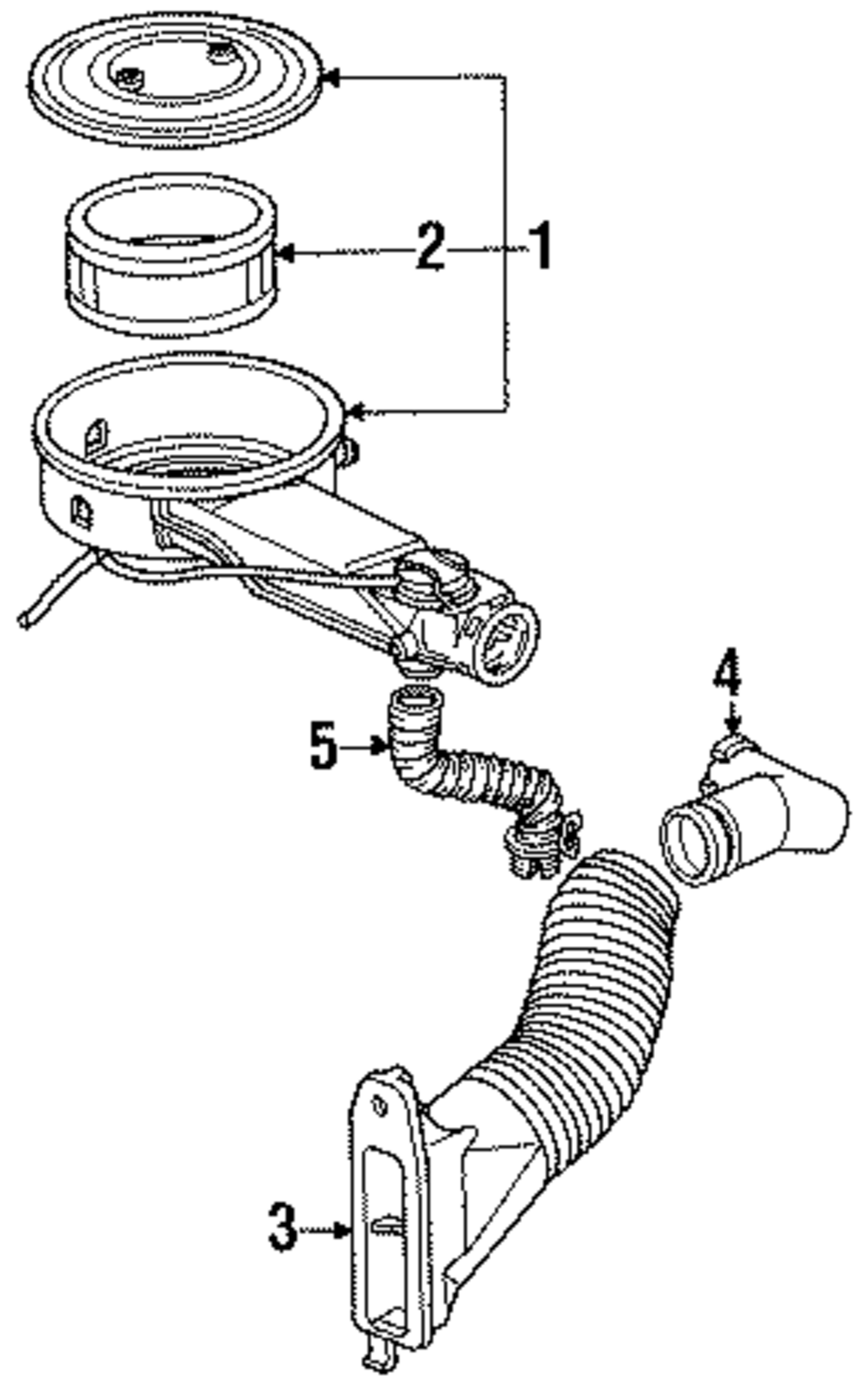 2
1
4
5
3