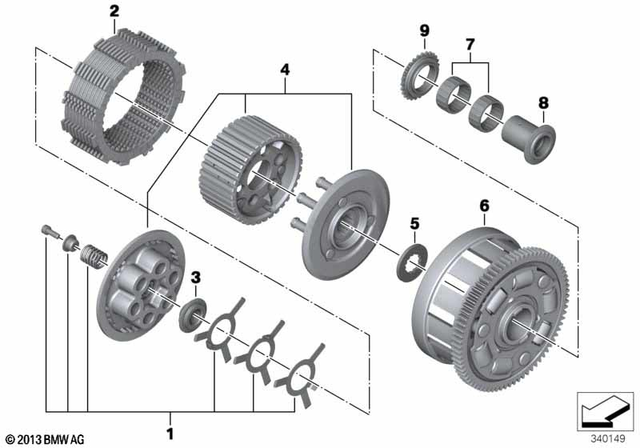 2
9
7
4
8
6
5
3
1
© 2013 BMW AG
340149