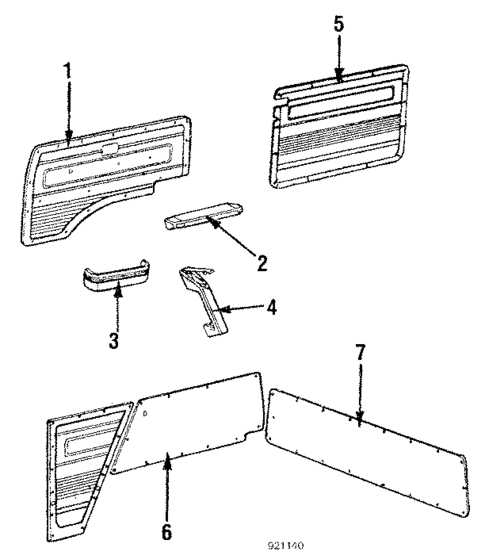 1
5
2
3
4
7
6
921140