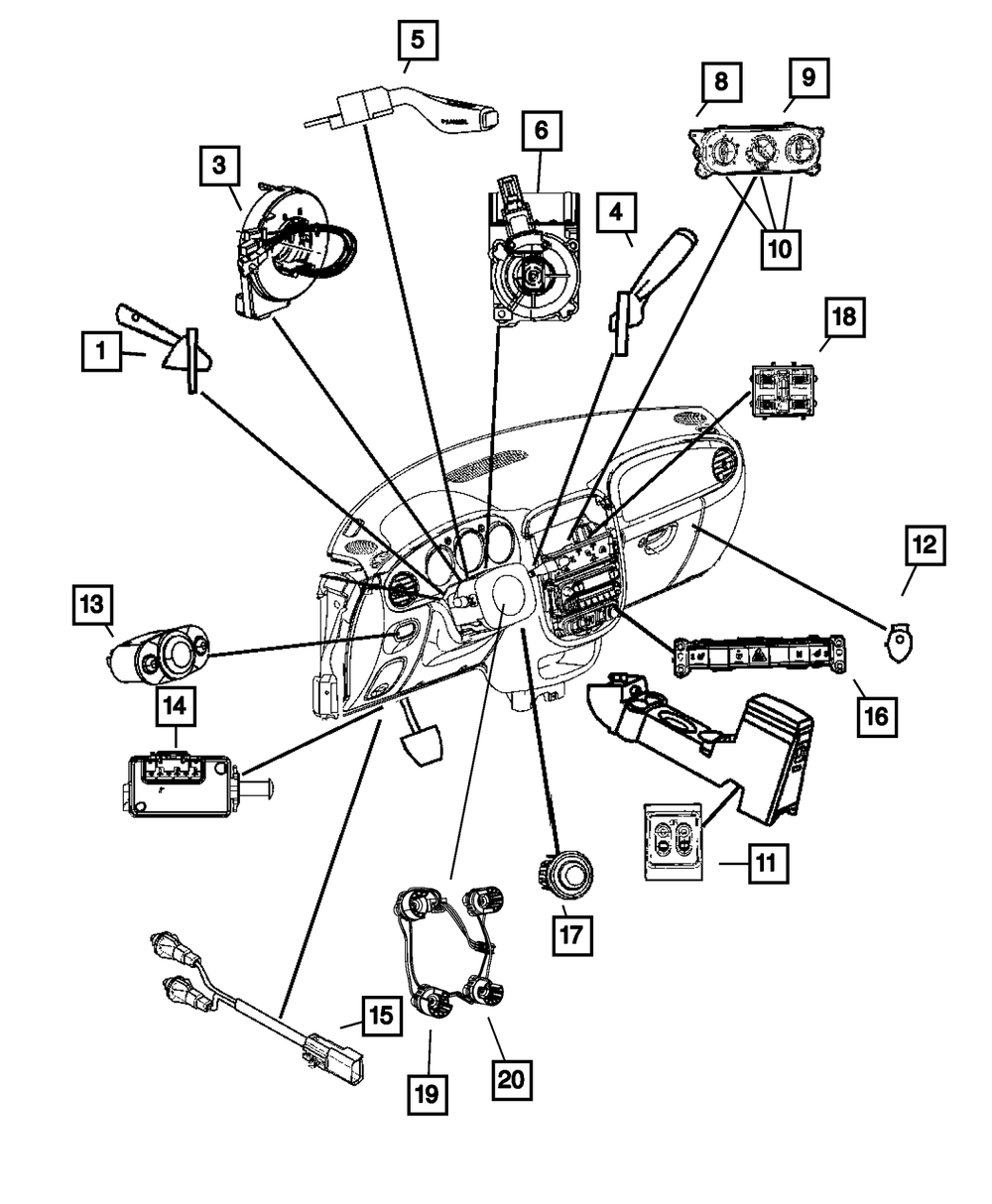 5
8
9
3
6
4
10
1
18
12
13
14
16
11
17
15
19
20