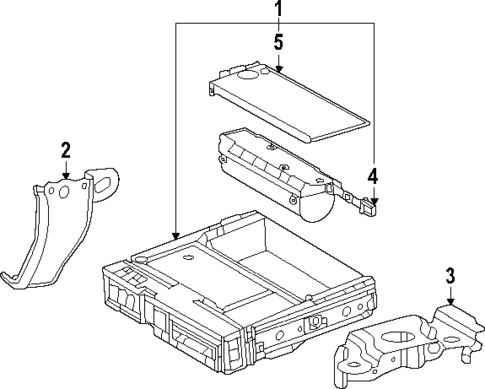 1
5
2
4
3