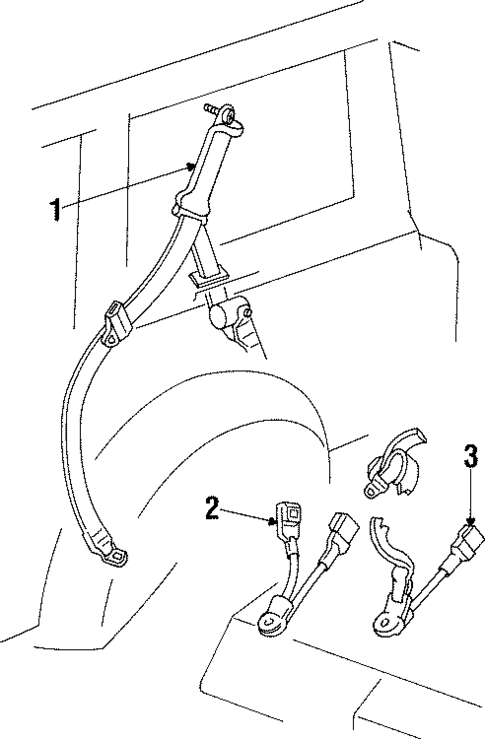 1
2
3