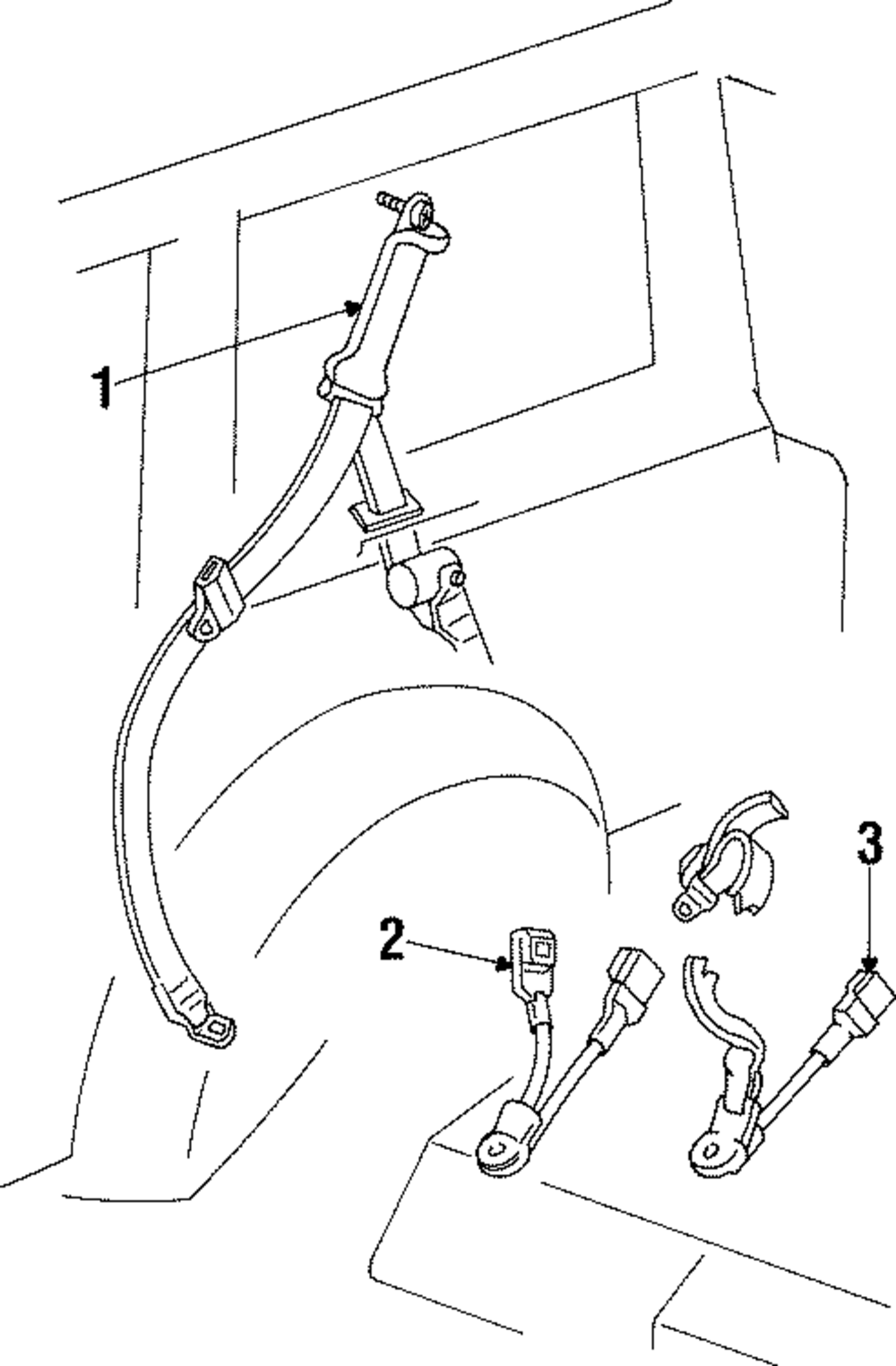 1
2
3