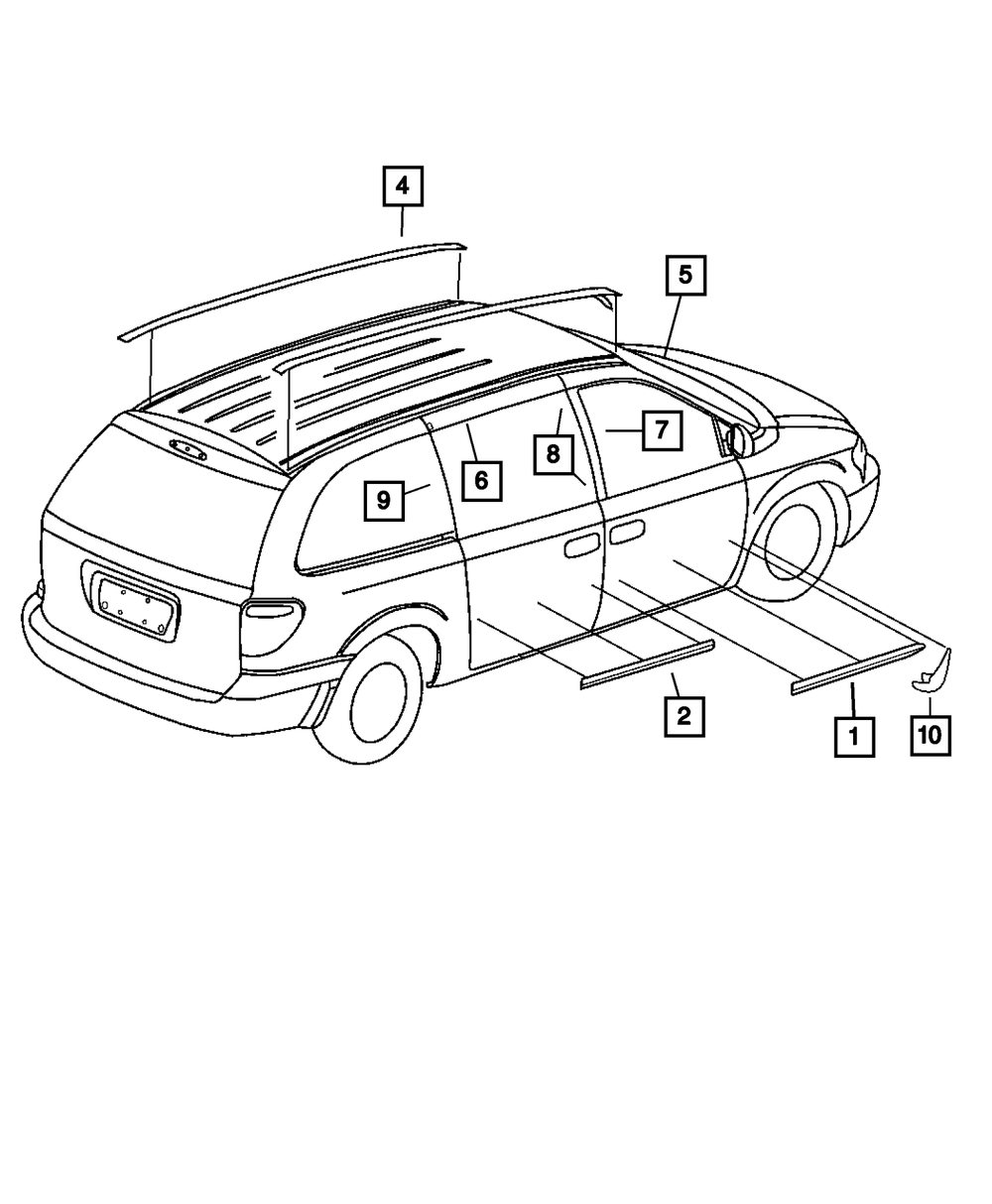 4
5
7
8
6
9
2
1
10