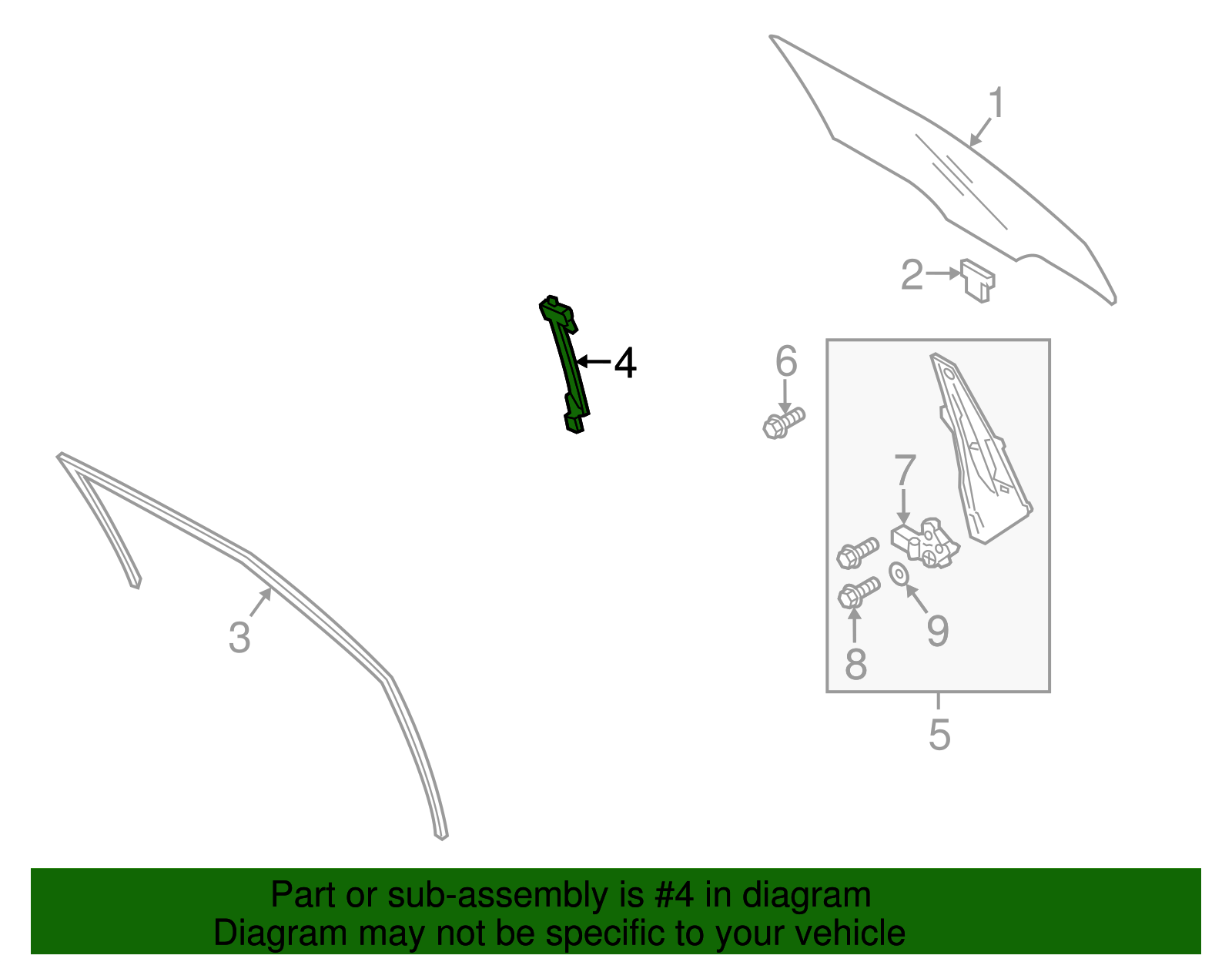 1
2
4
6
7
3
9
8
5

Part or sub-assembly is #4 in diagram
Diagram may not be specific to your vehicle