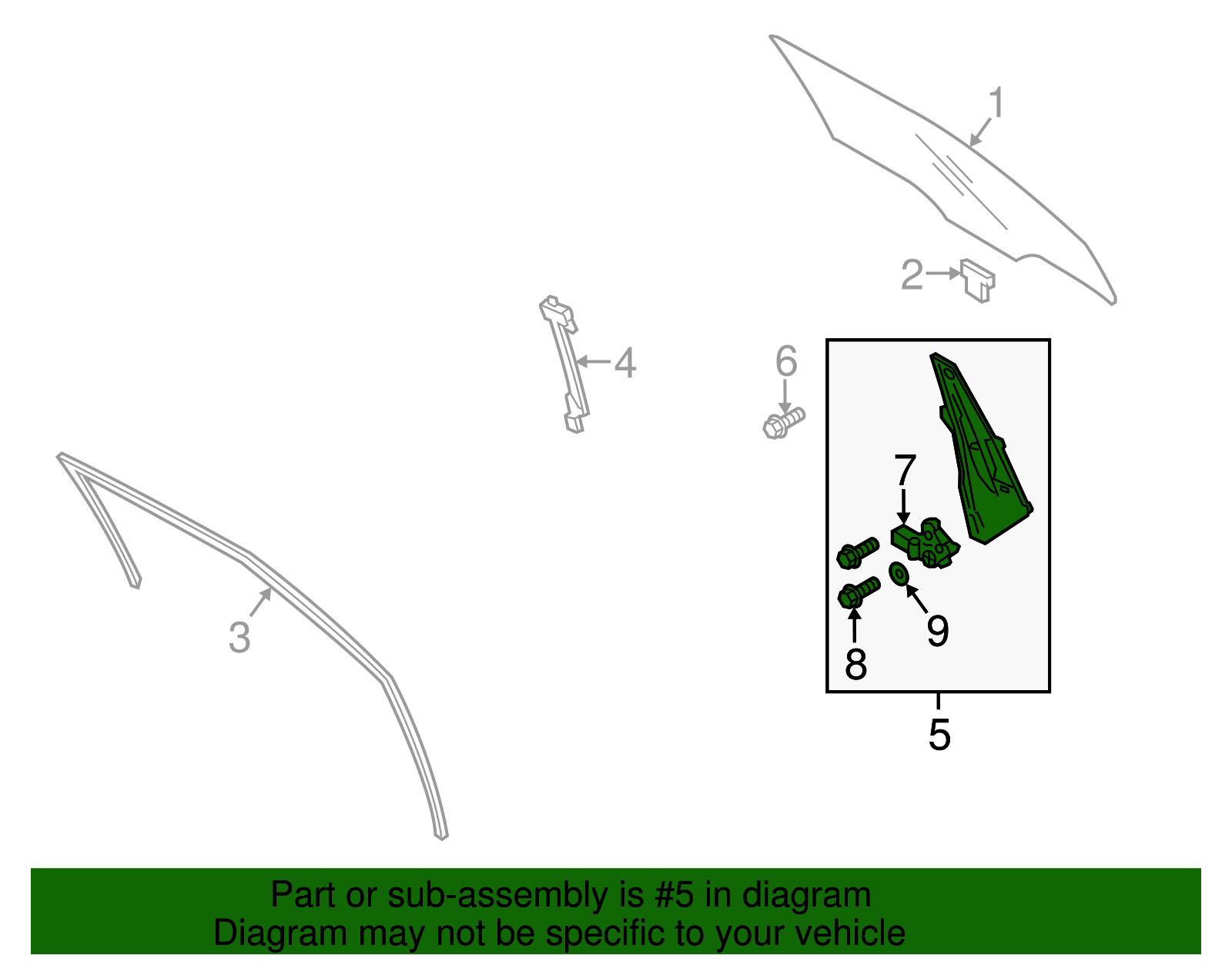 1
2
4
6
7
3
9
8
5

Part or sub-assembly is #5 in diagram
Diagram may not be specific to your vehicle