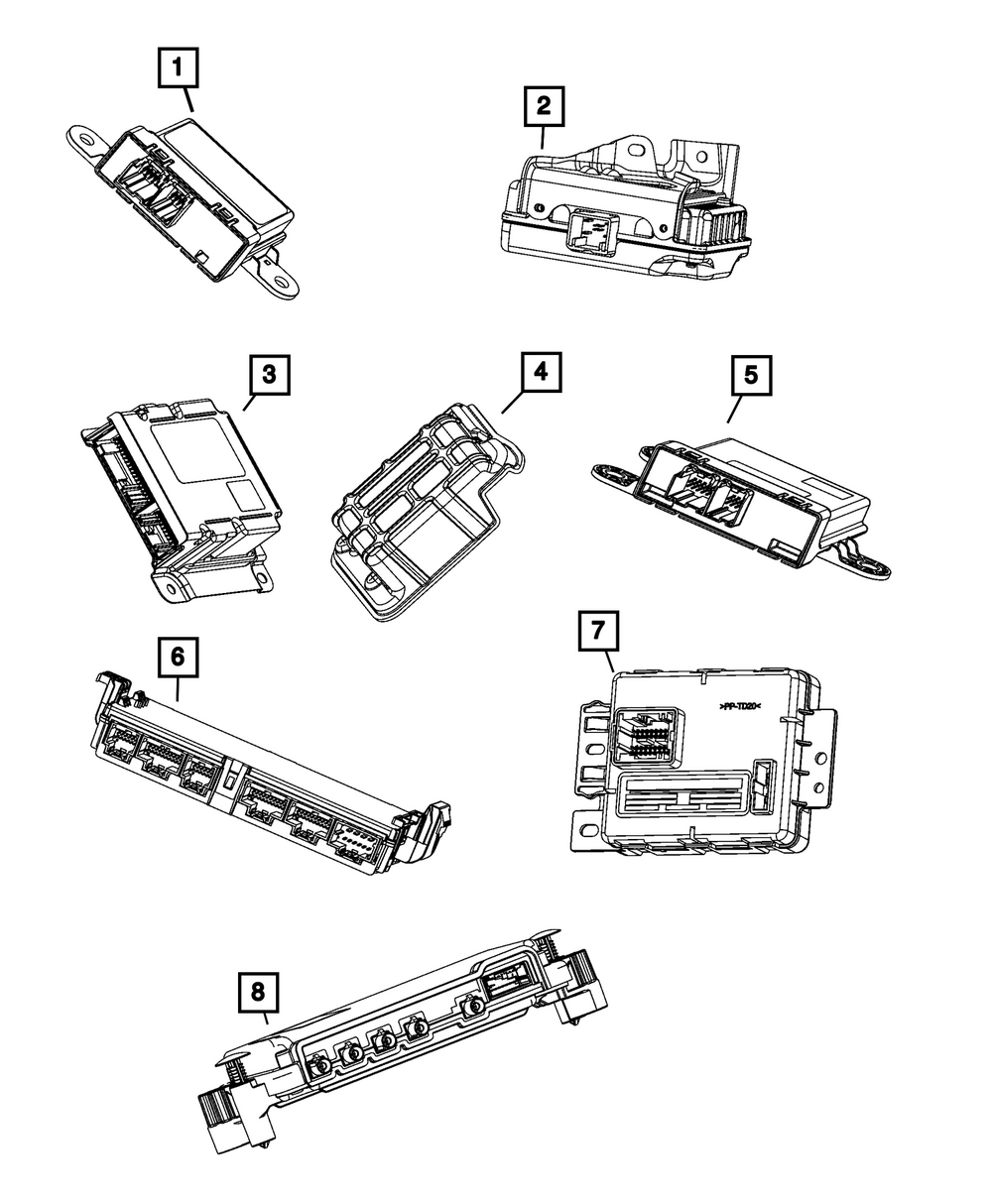 1
2
3
4
5
6
7
>PP-TD20<
8