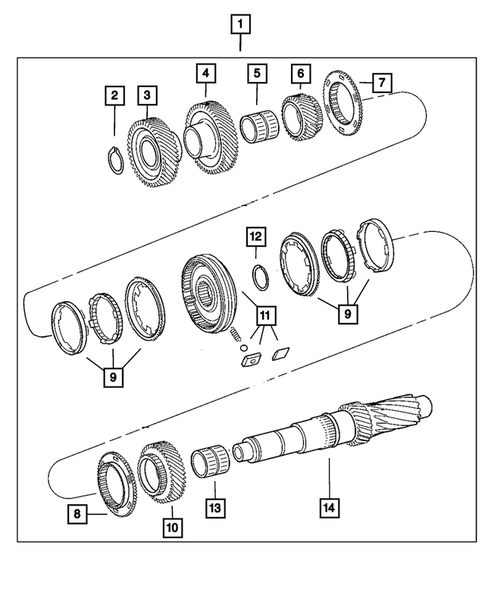 1
2
3
4
5
6
7
12
9
11
9
8
10
13
14