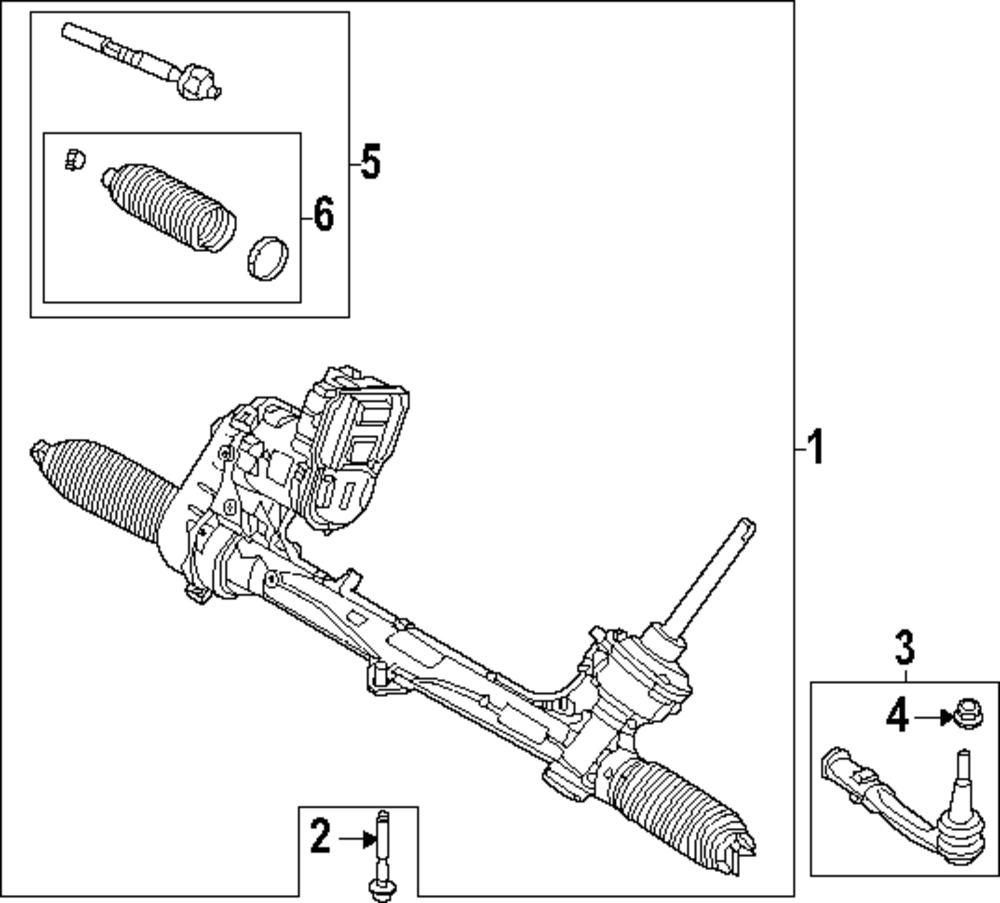 5
6
1
3
4
2