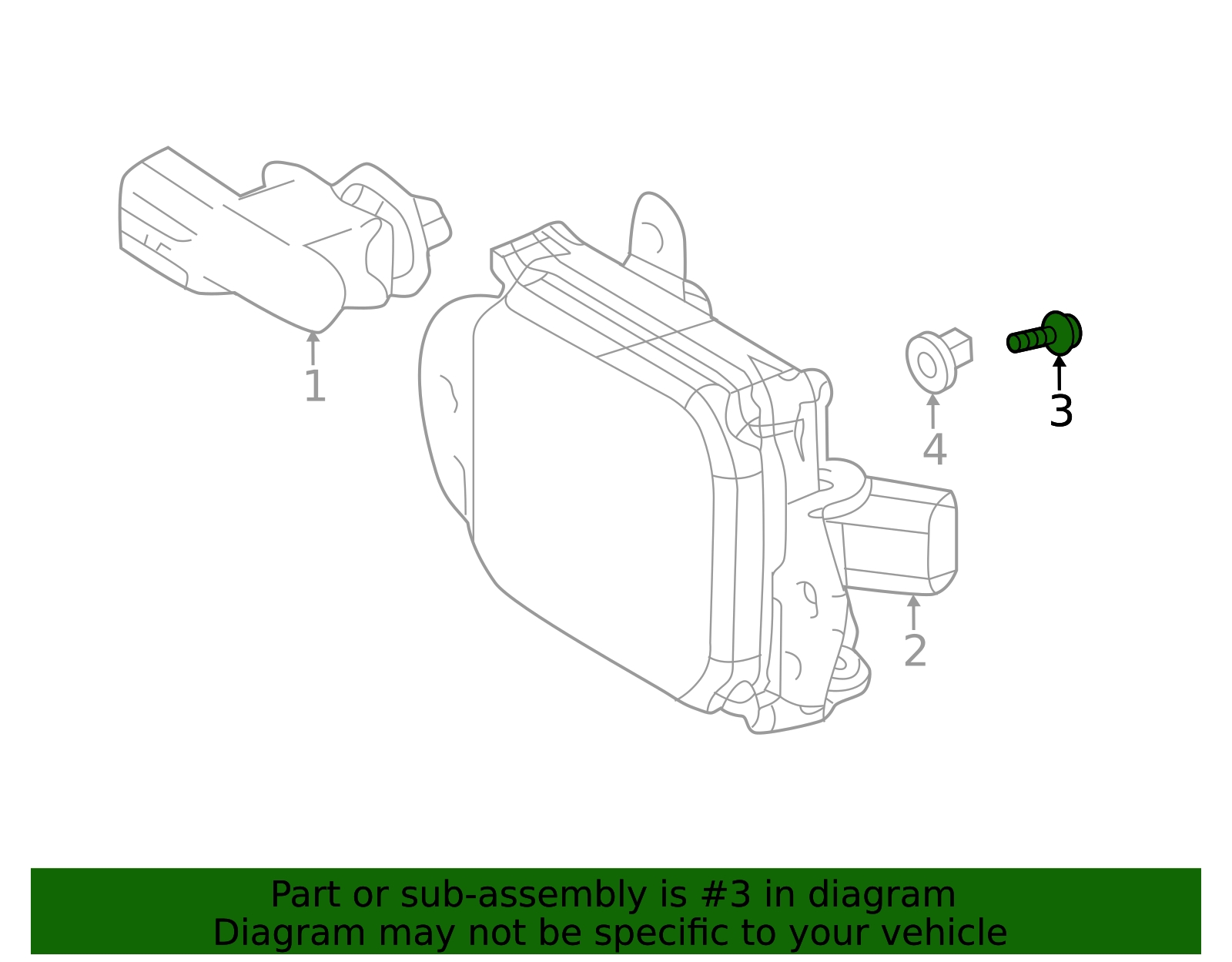 1

4

3

2

Part or sub-assembly is #3 in diagram
Diagram may not be specific to your vehicle