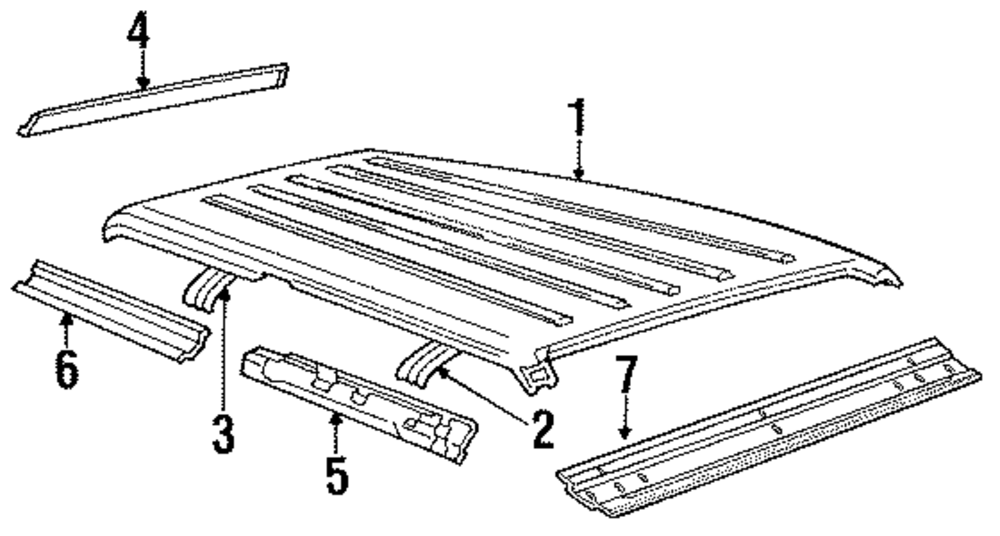 4
1
6
3
5
2
7