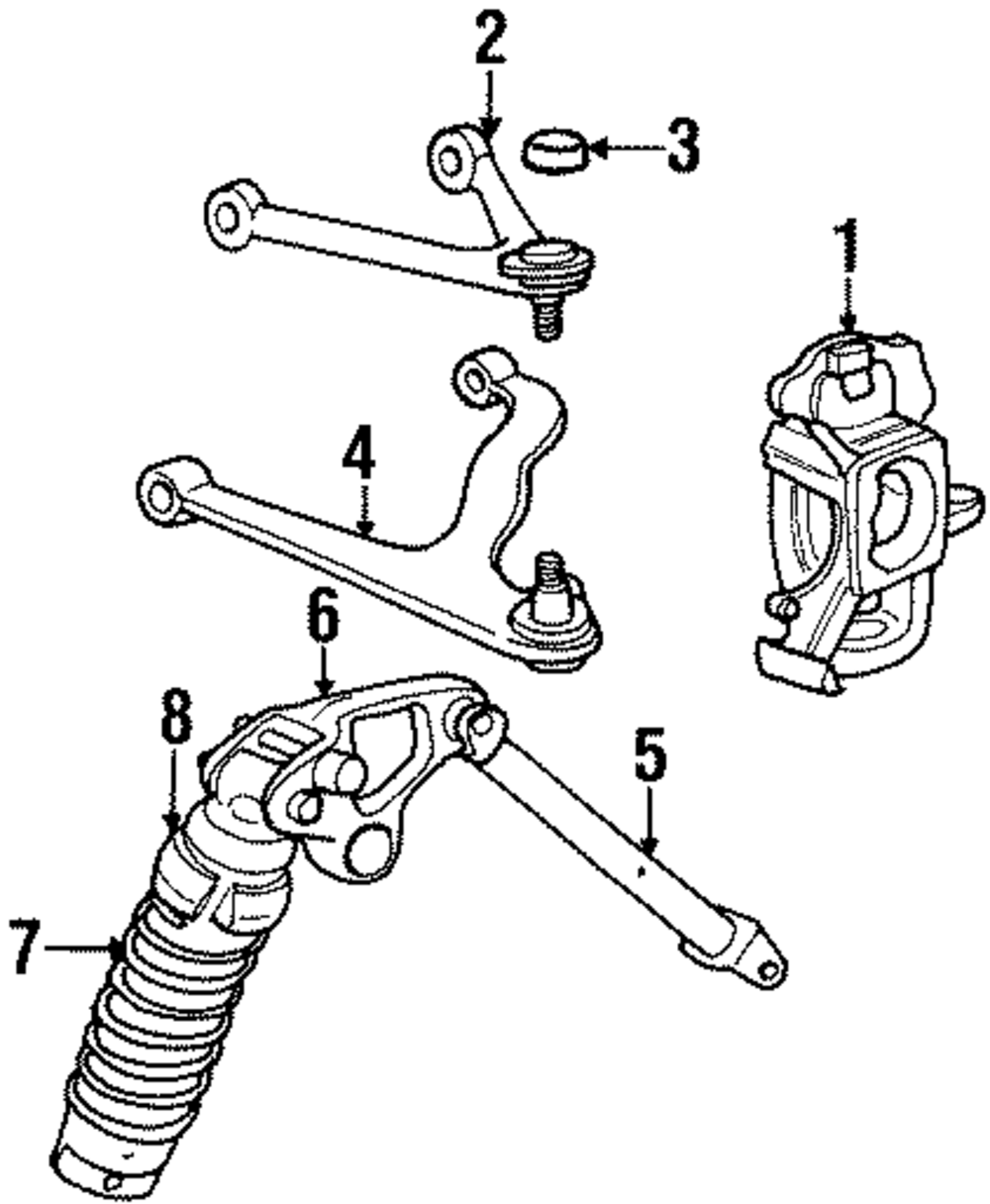 2
3
1
4
6
8
5
7