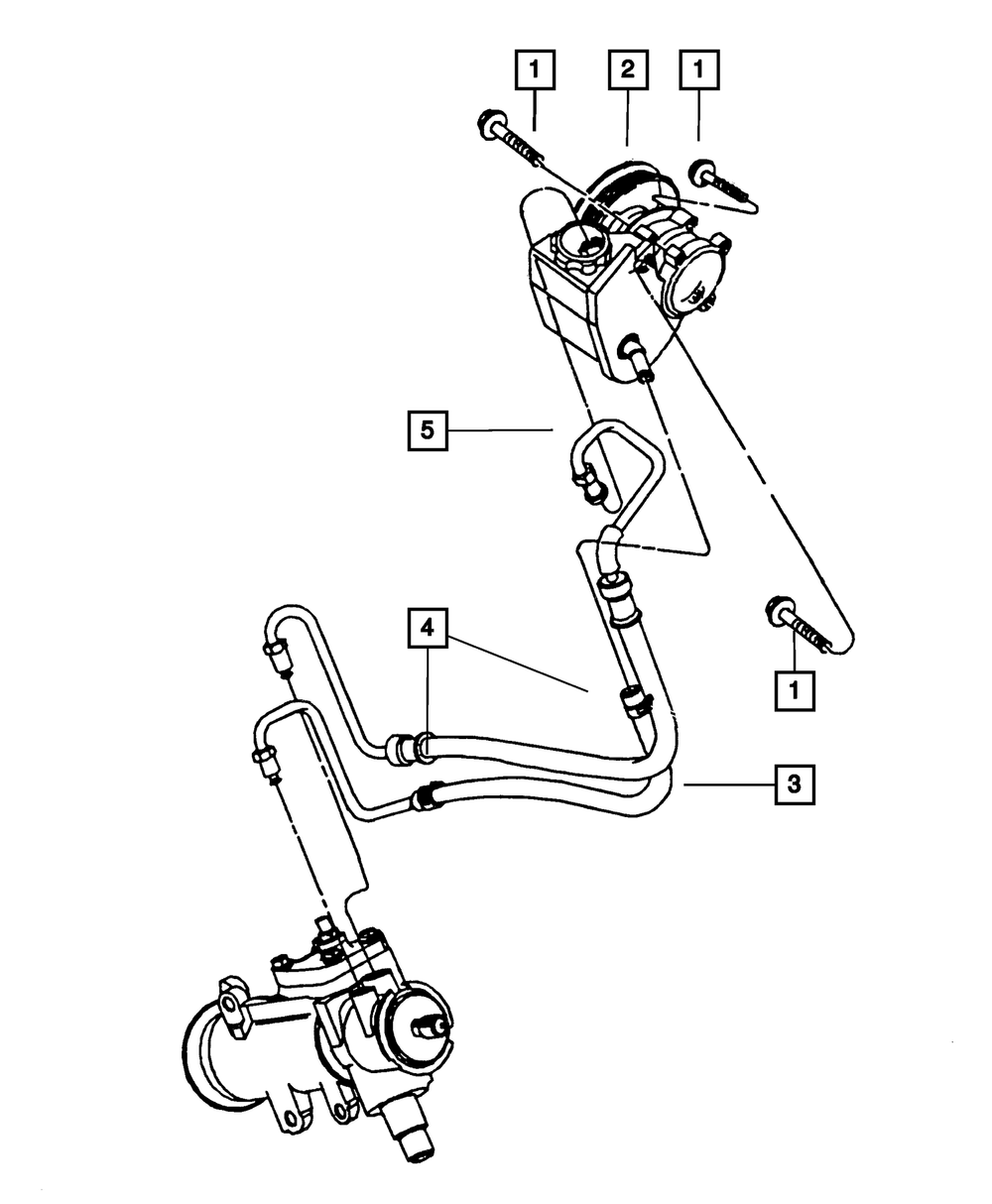 1
2
1
5
4
1
3