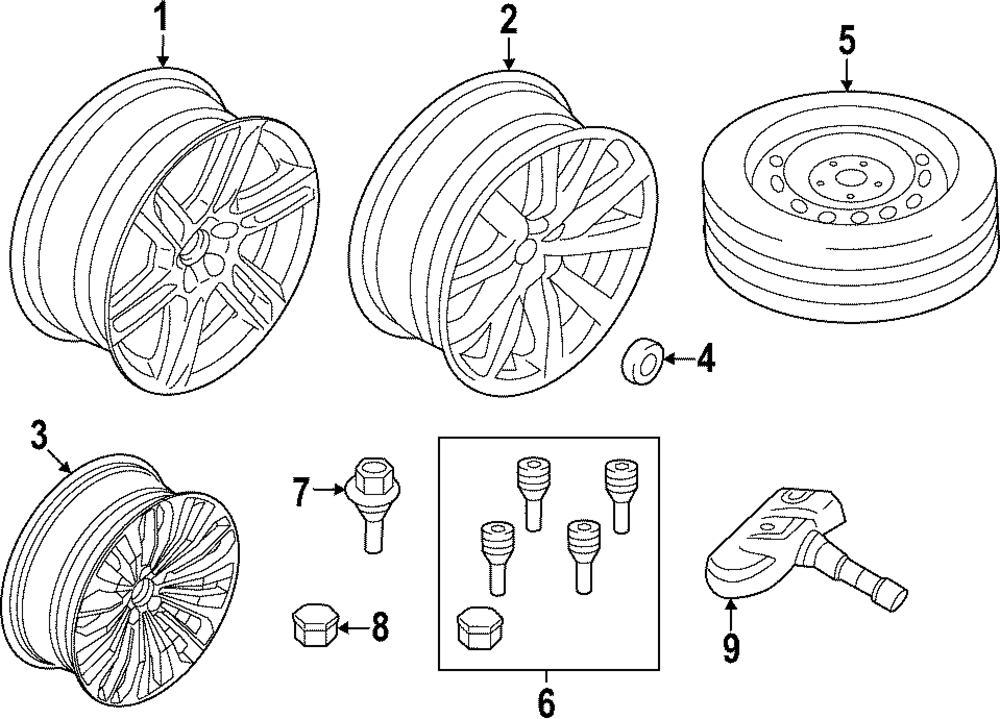 1
2
5
4
3
7
8
6
9