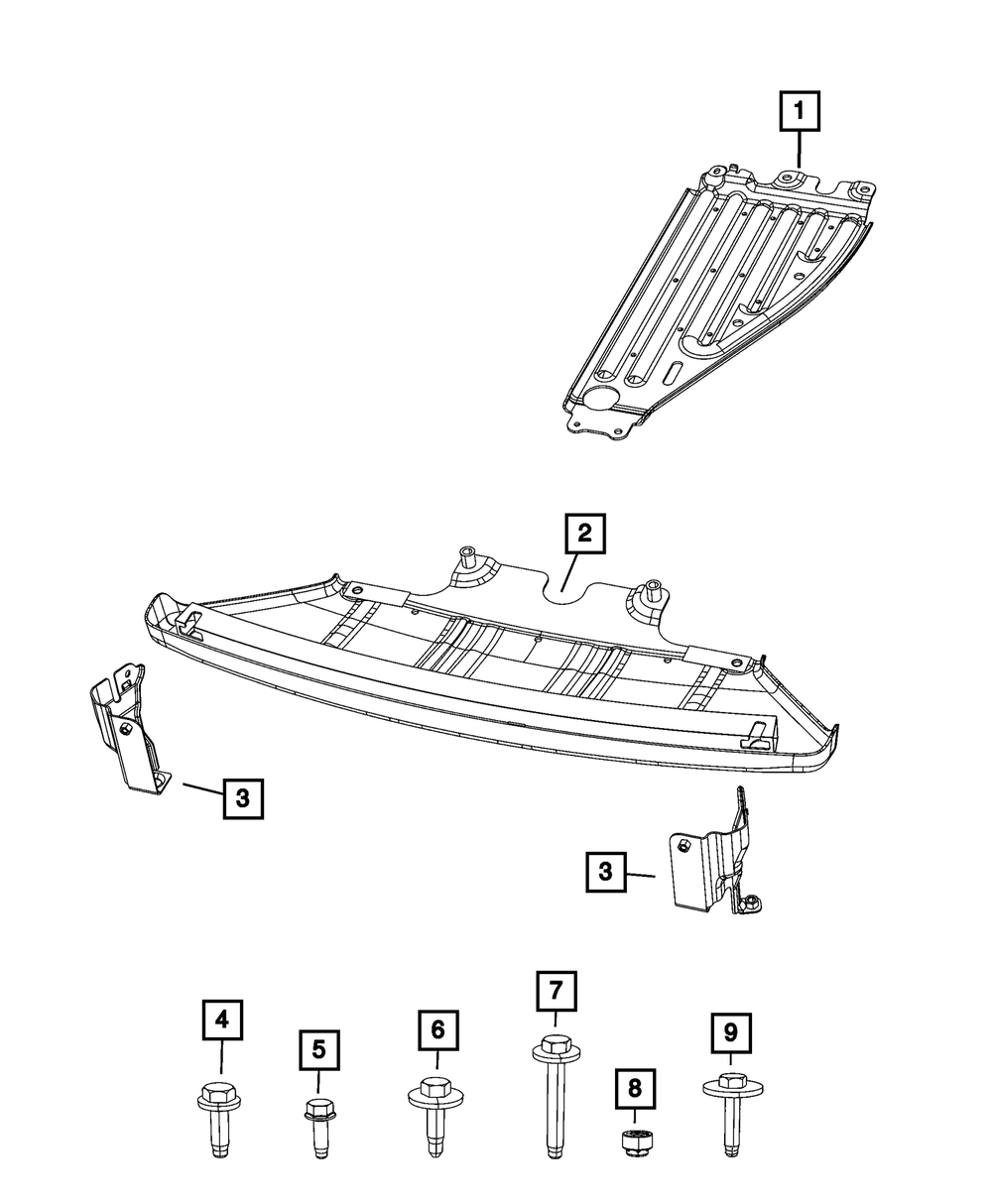 1

2

3

3

4

5

6

7

8

9