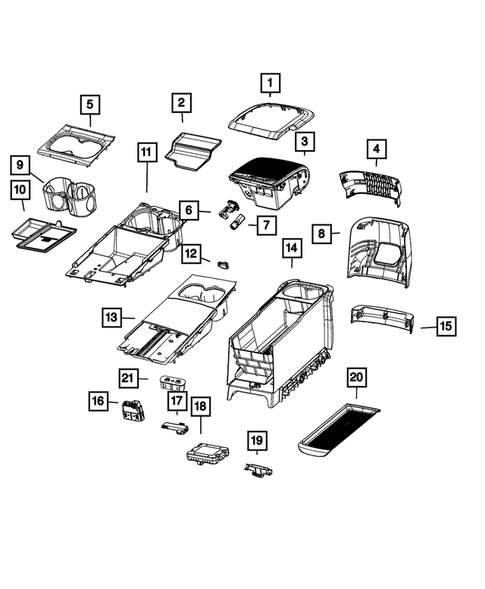 1
5
2
3
4
11
9
10
6
7
8
12
14
13
15
21
20
16
17
18
19