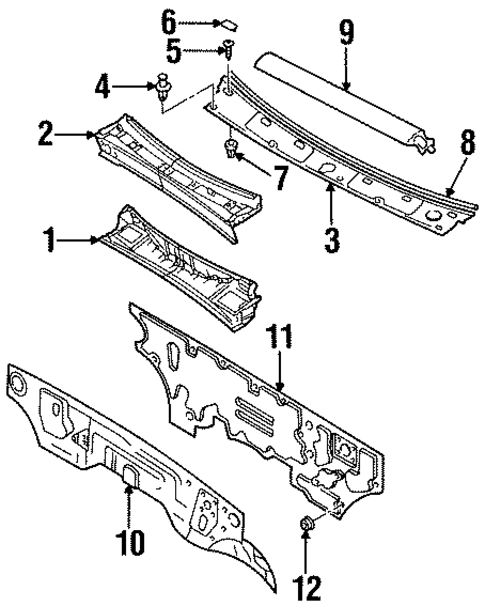 6
5
9
4
2
8
7
3
1
11
10
12