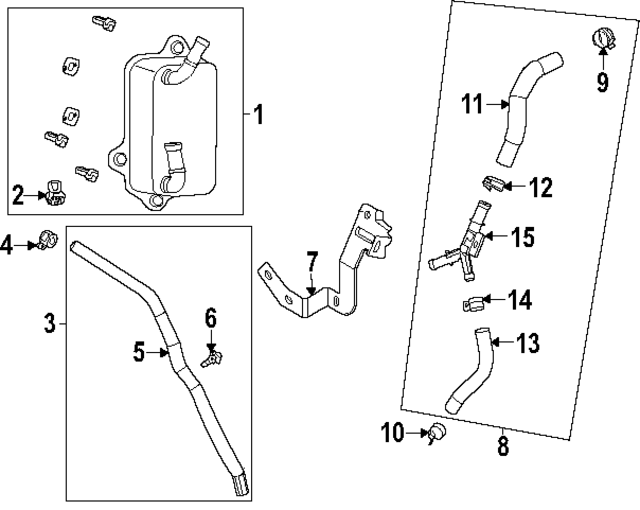 1
2
4
3
5
6
7
9
11
12
15
14
13
10
8