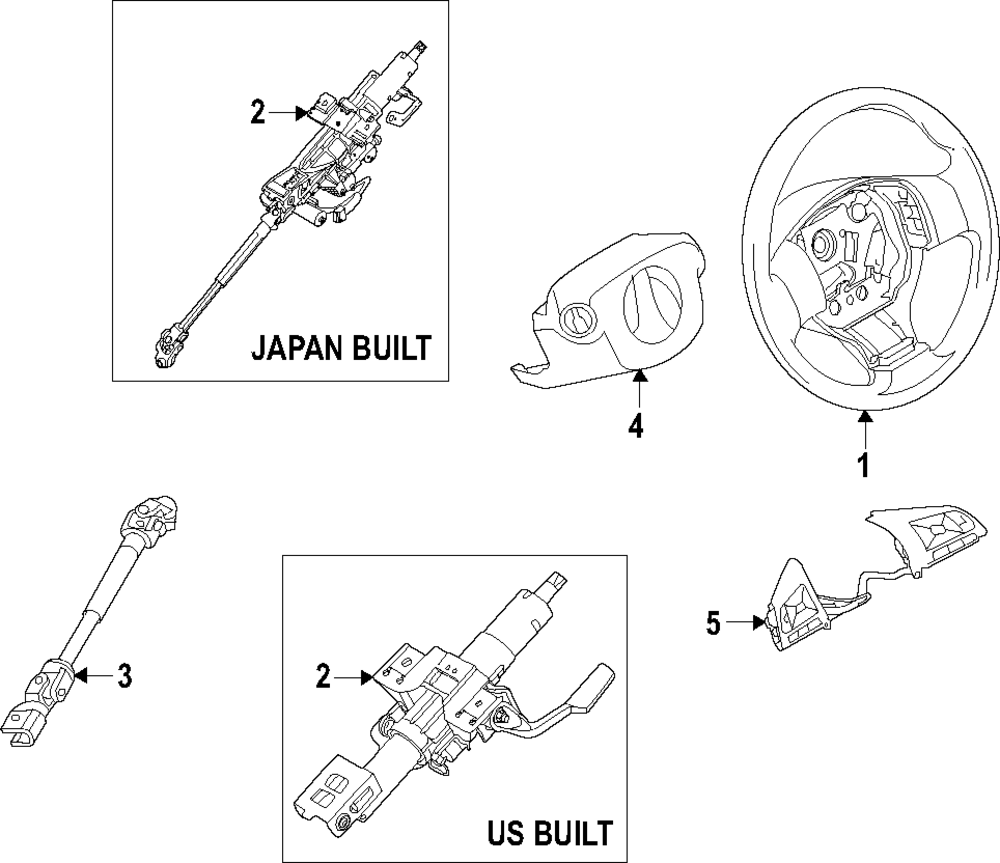 2

JAPAN BUILT

4

1

3

2

US BUILT

5