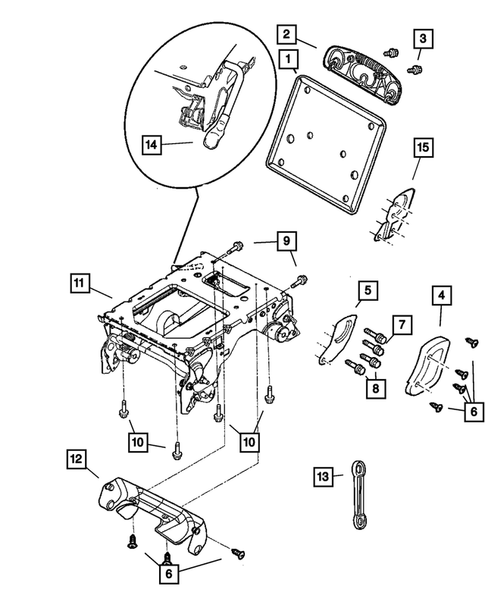 2
3
1
14
15
9
11
5
4
7
8
6
10
10
12
13
6