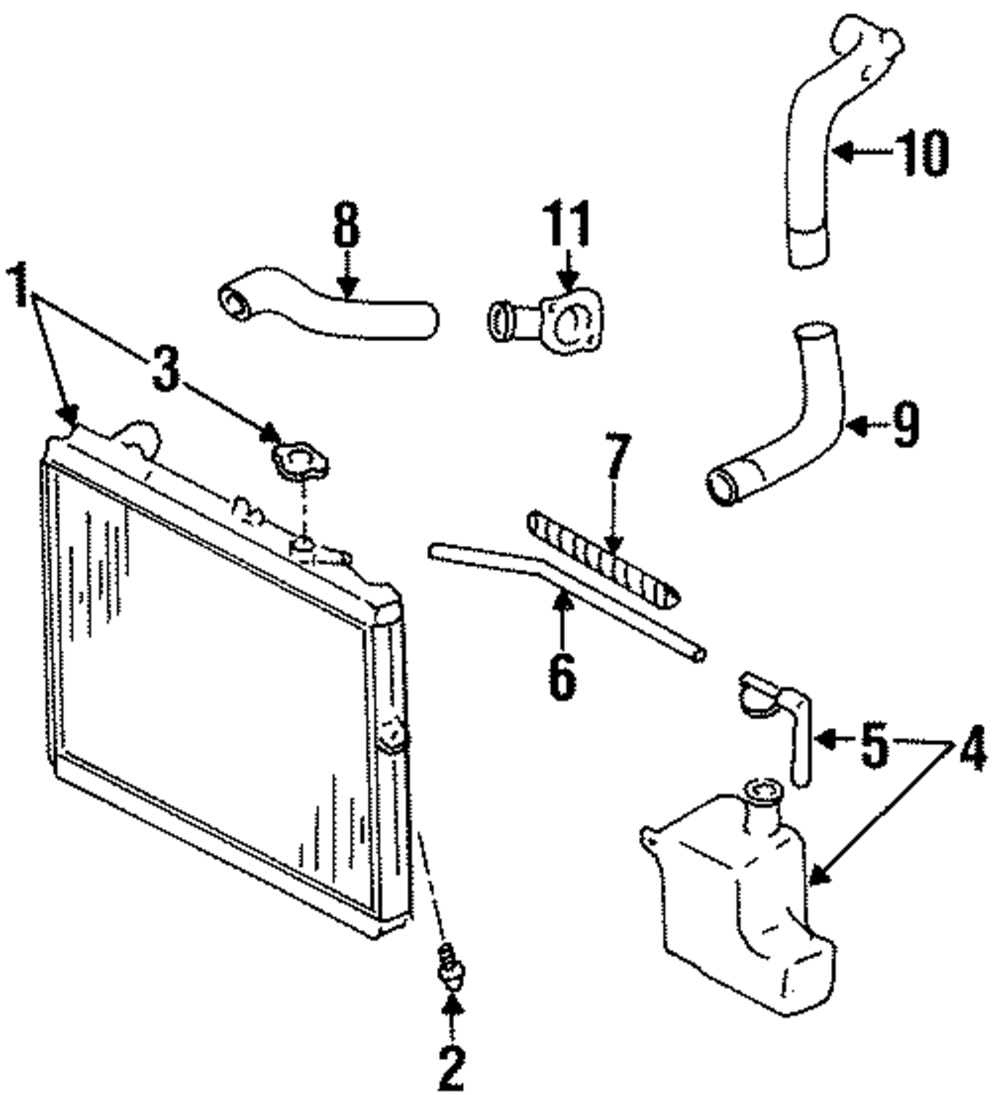 10
8
11
1
3
9
7
6
5
4
2