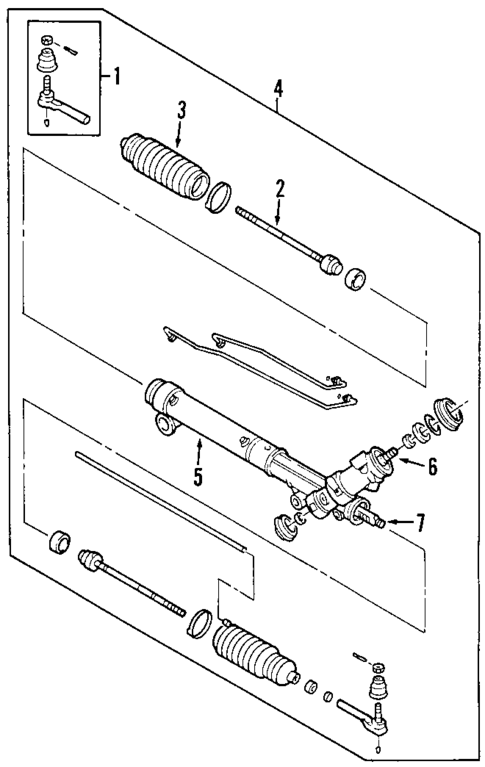 1
4
3
2
5
6
7