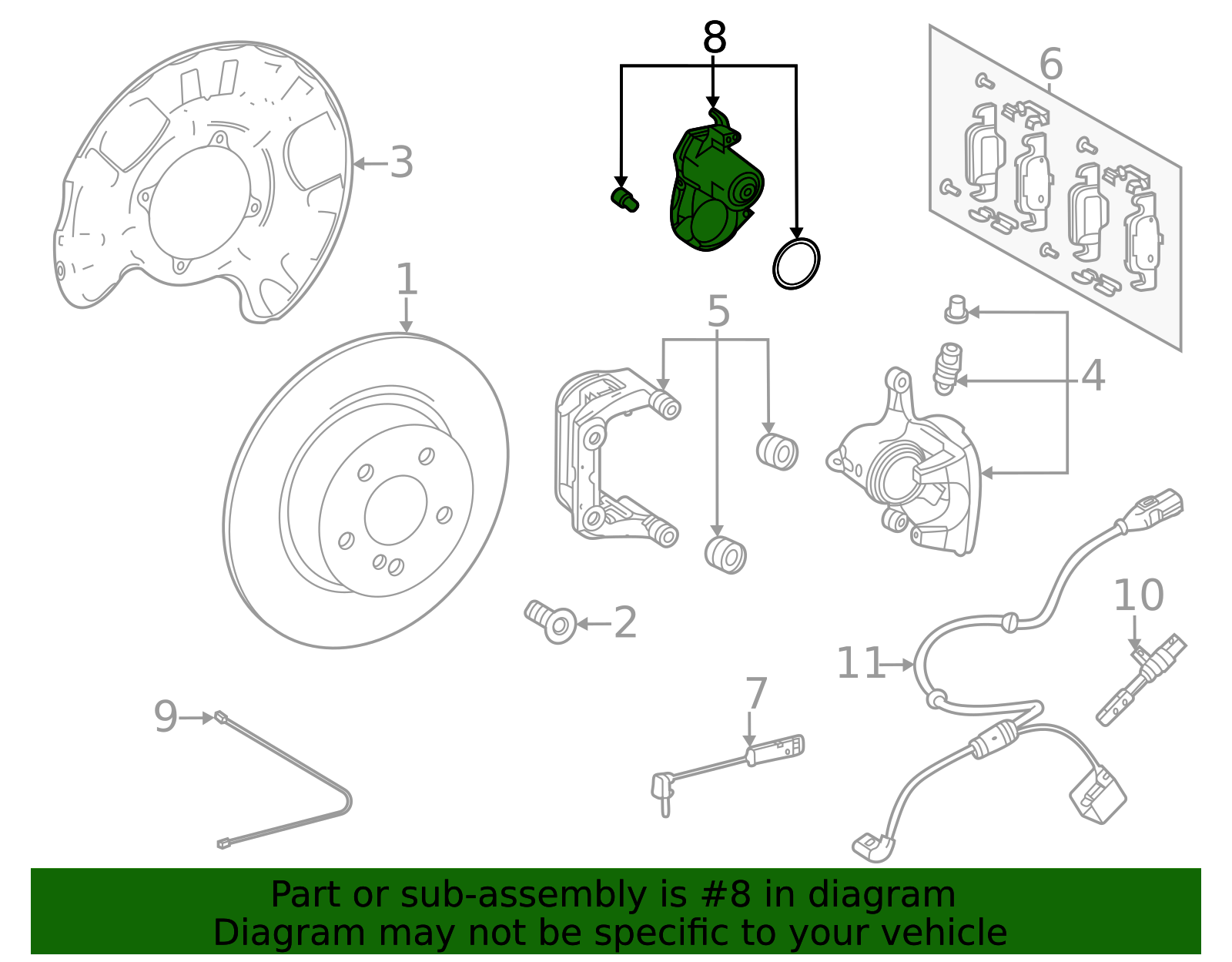 8

6

3

1

5

4

2

10

11

7

9

Part or sub-assembly is #8 in diagram
Diagram may not be specific to your vehicle