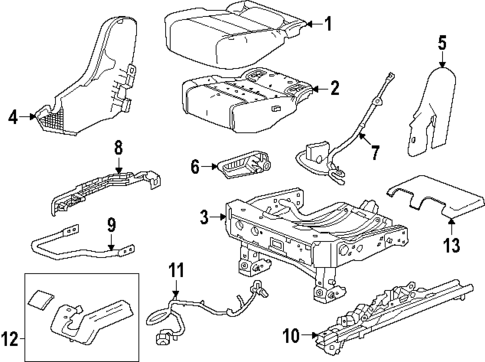 1
5
2
4
7
8
6
3
13
9
11
12
10