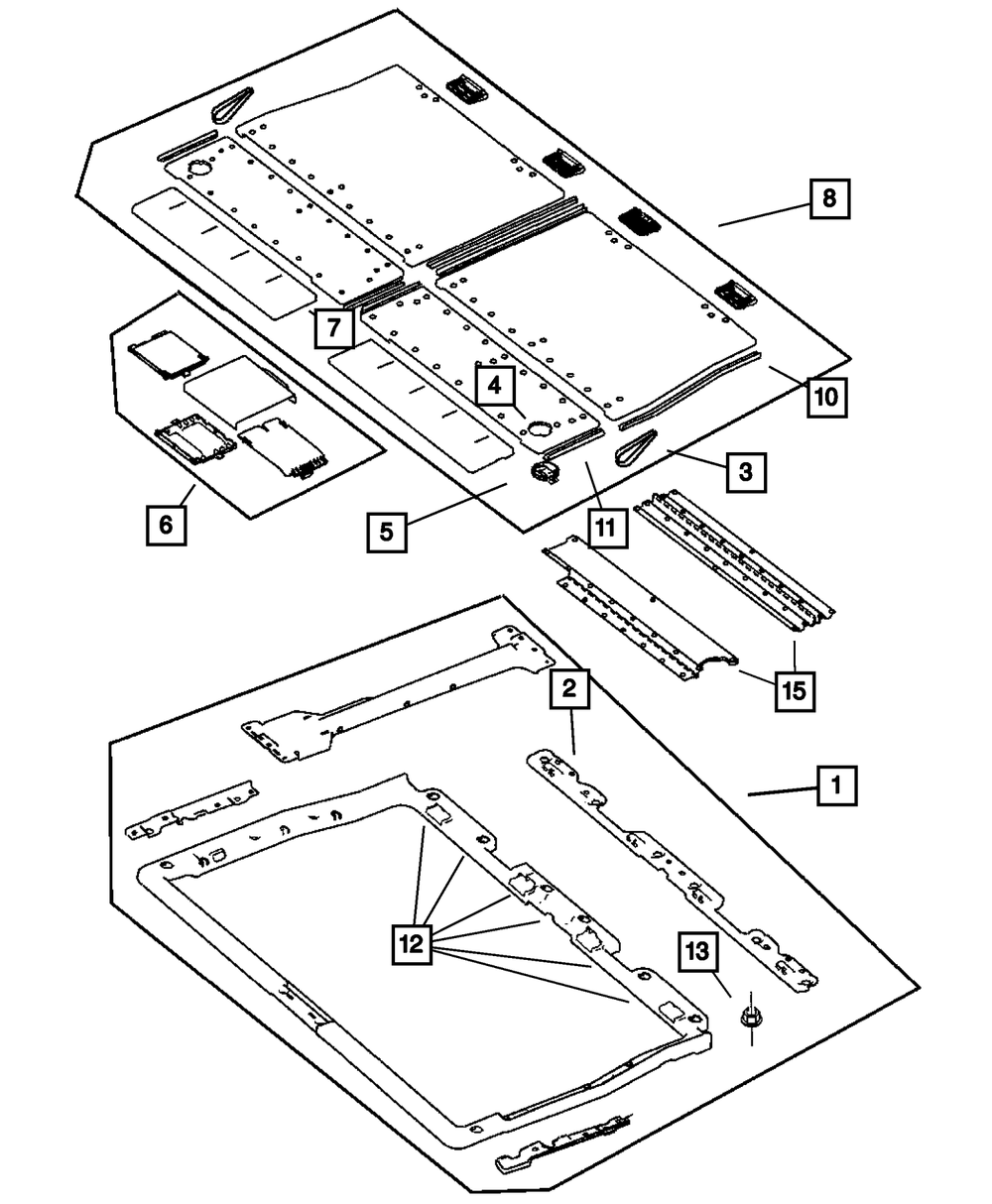 8
7
4
10
3
6
5
11
15
2
1
12
13