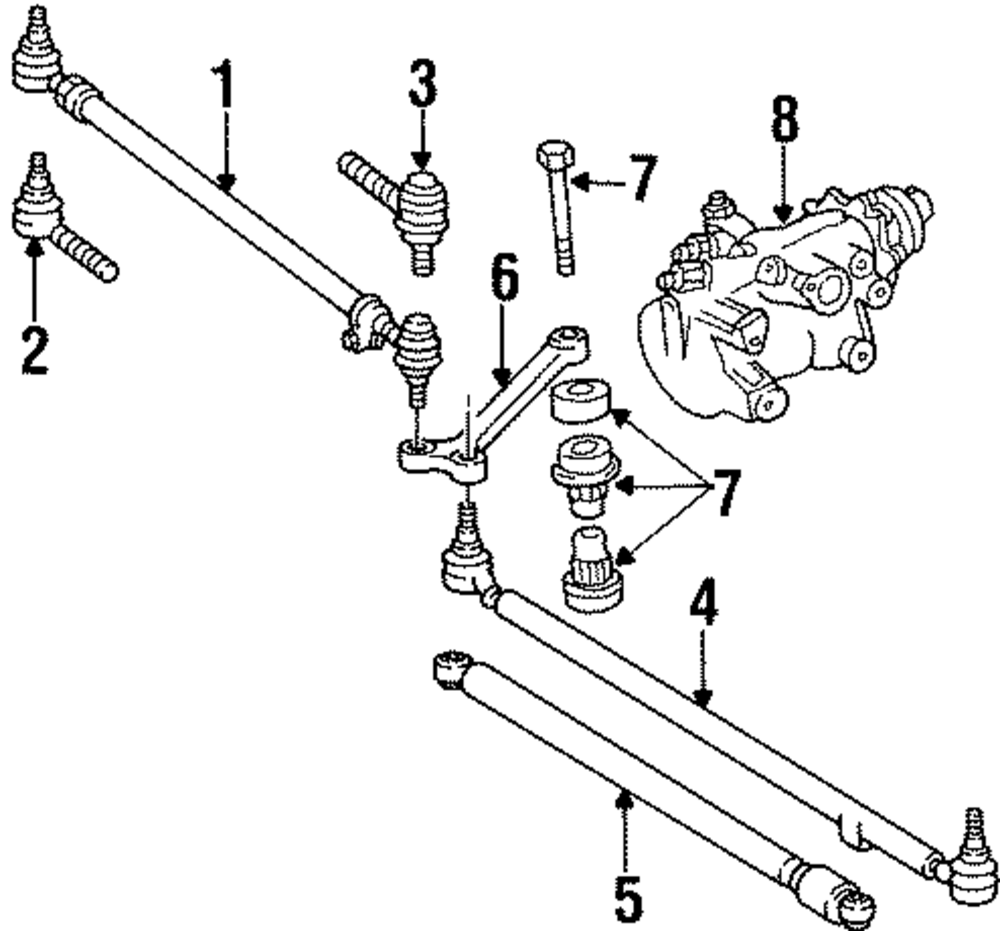 1
3
8
7
2
6
7
4
5